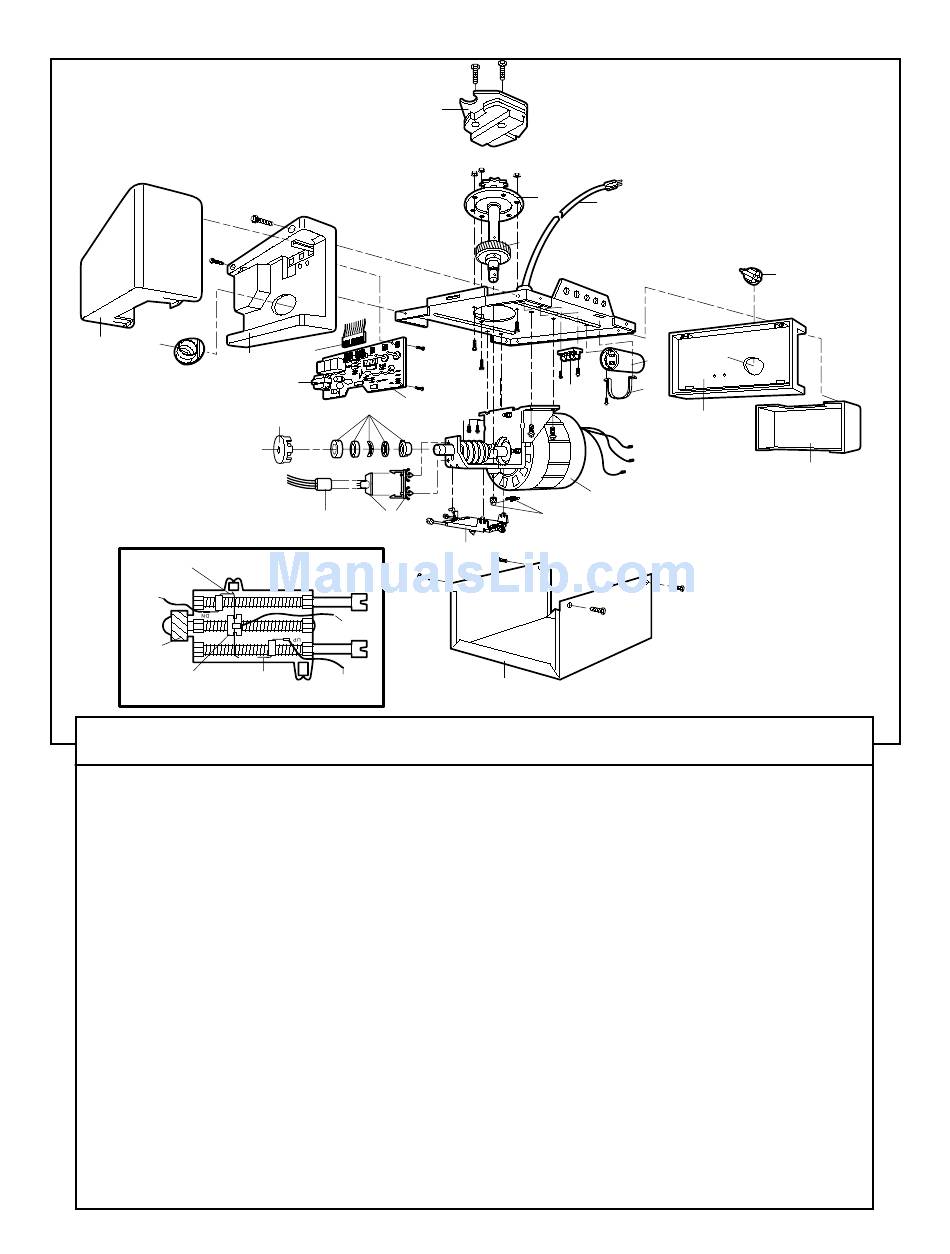 ManualsLib.com