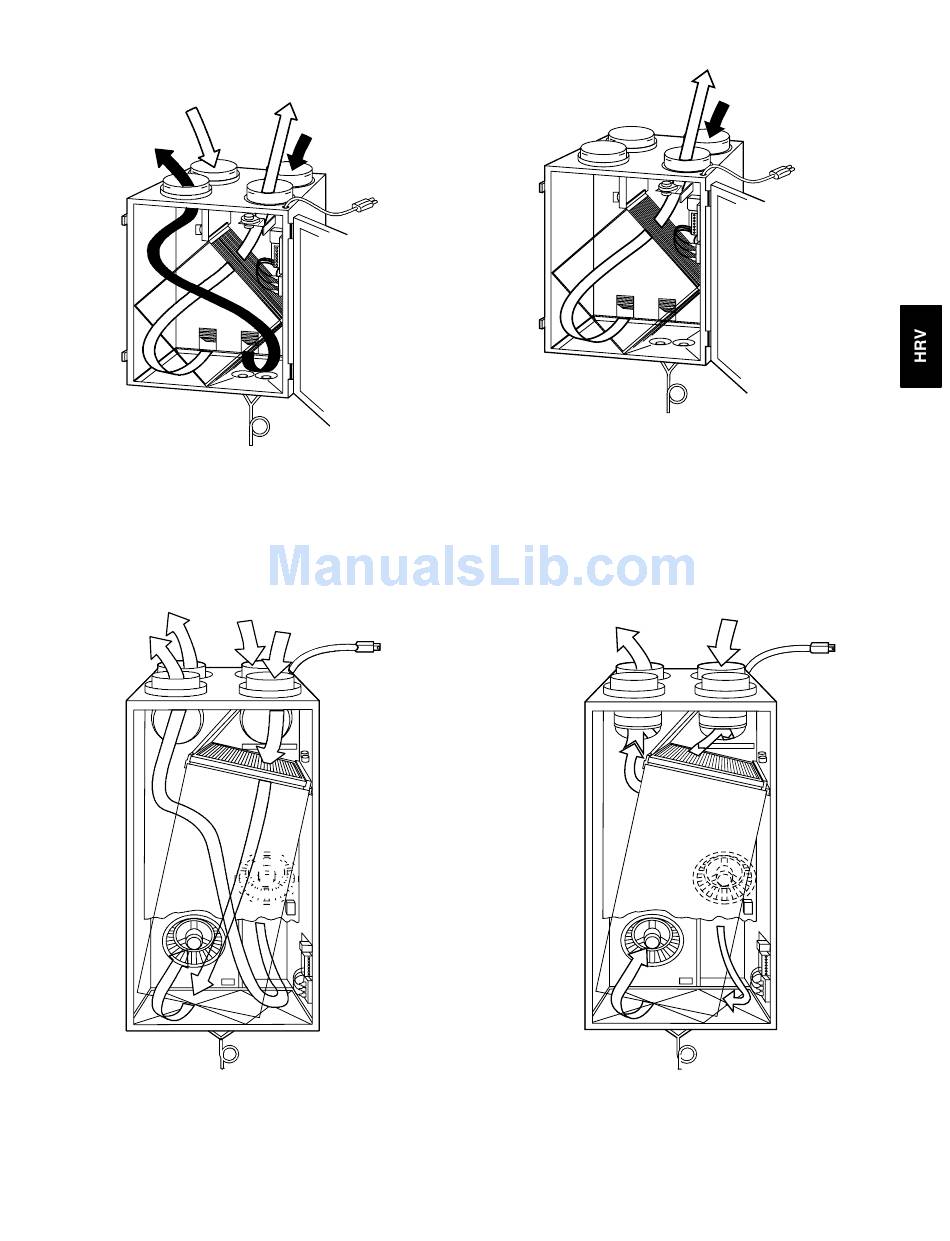 HRV

ManualsLib.com