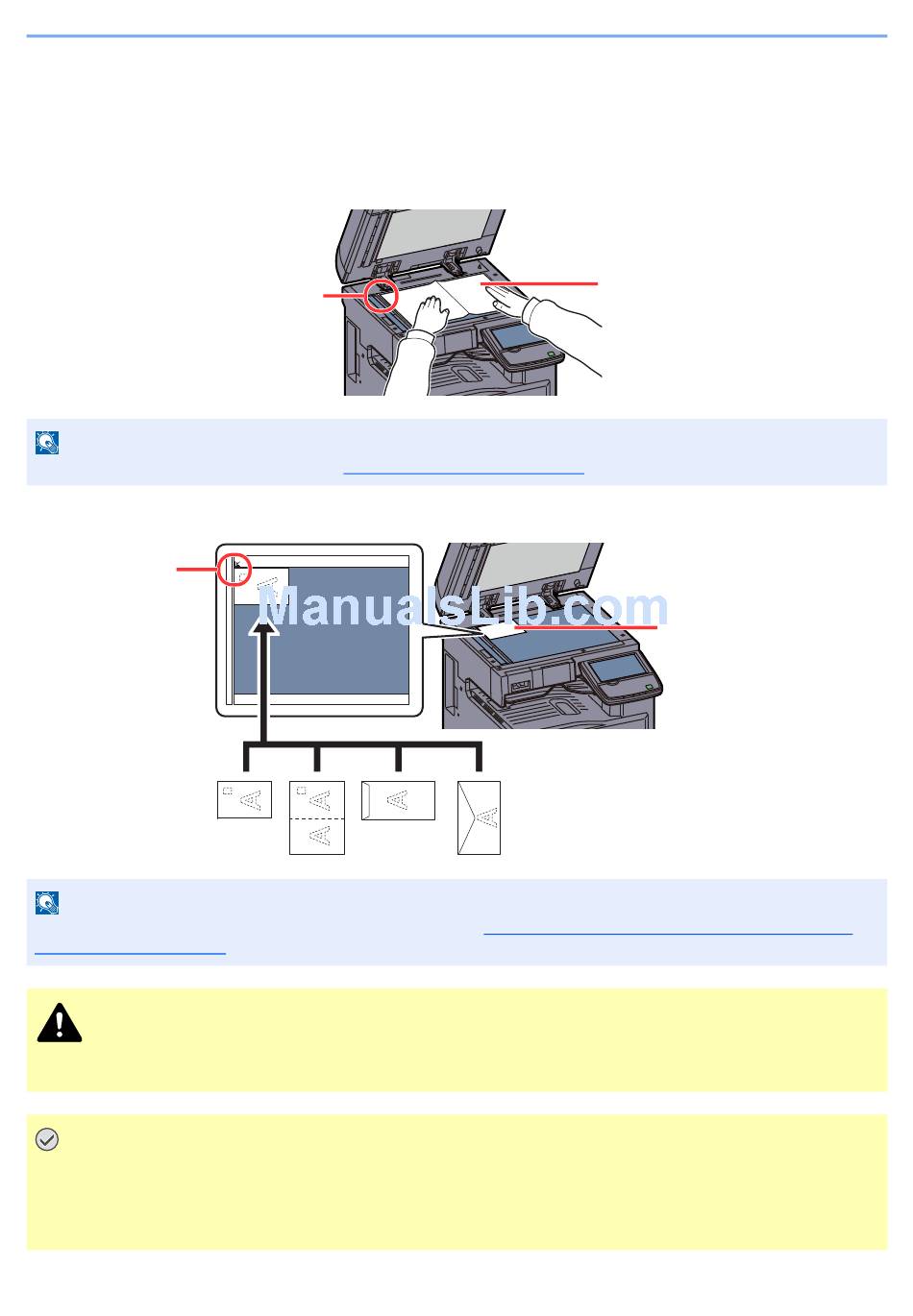 ManualsLib.com