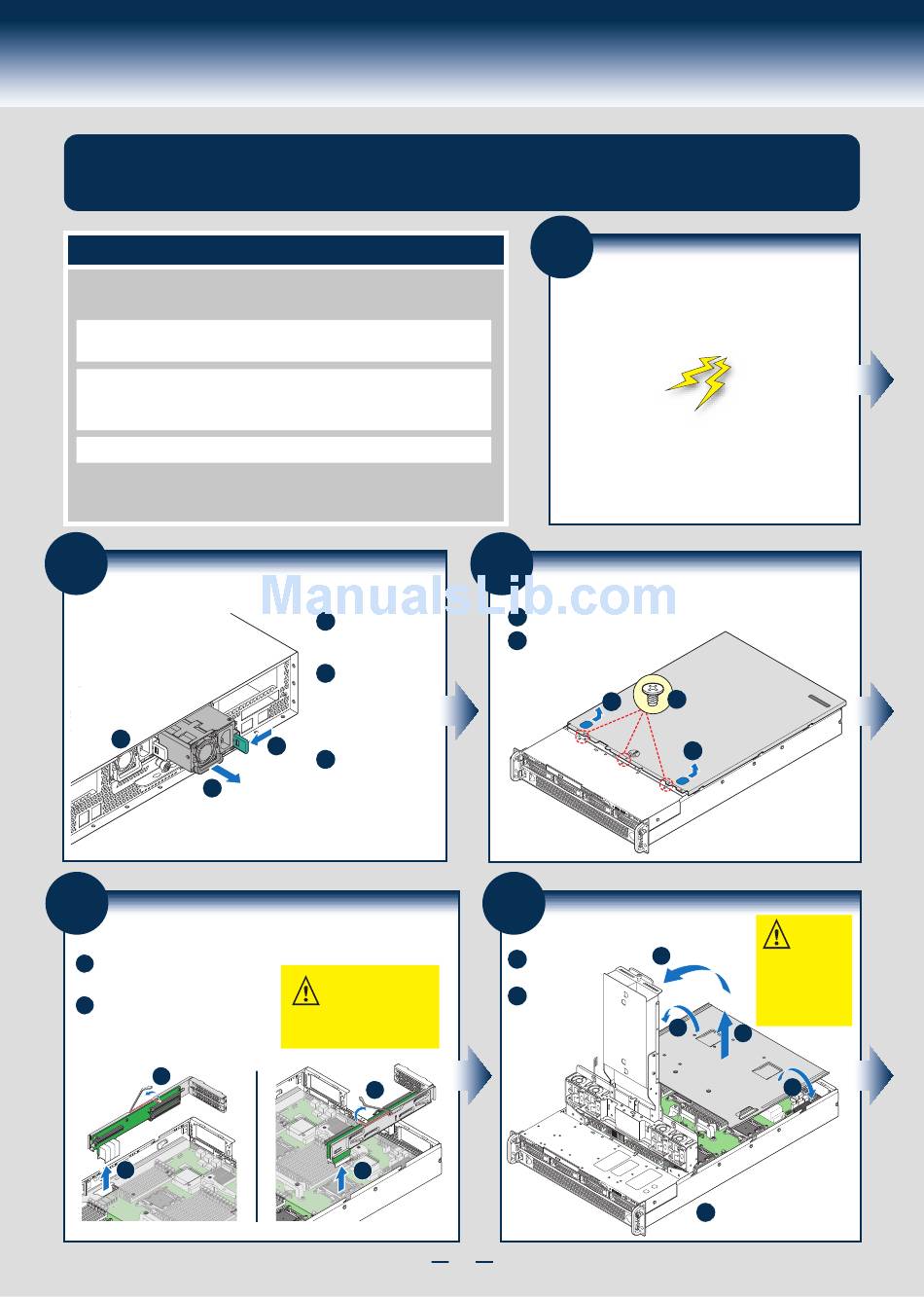 ManualsLib.com