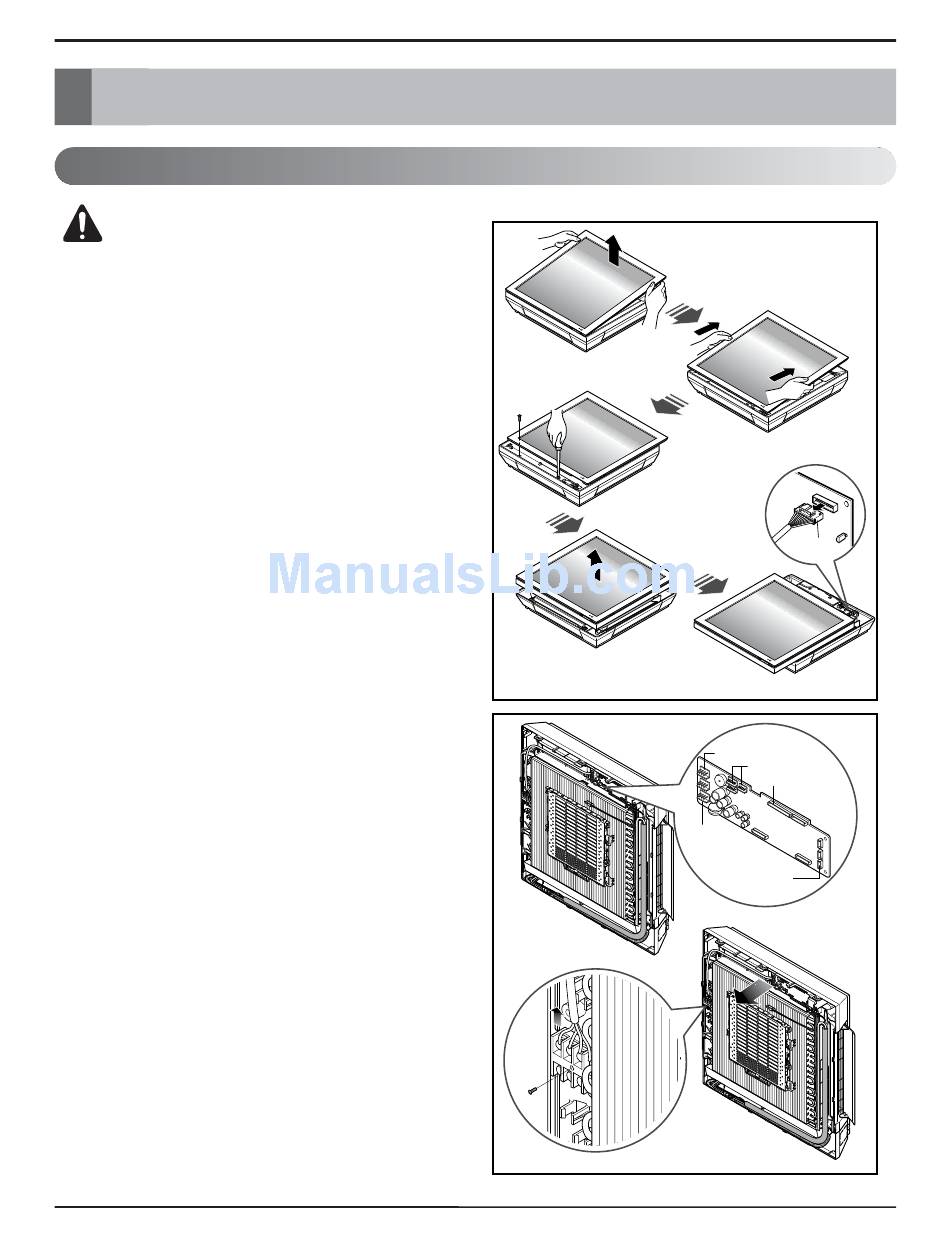 ManualsLib.com