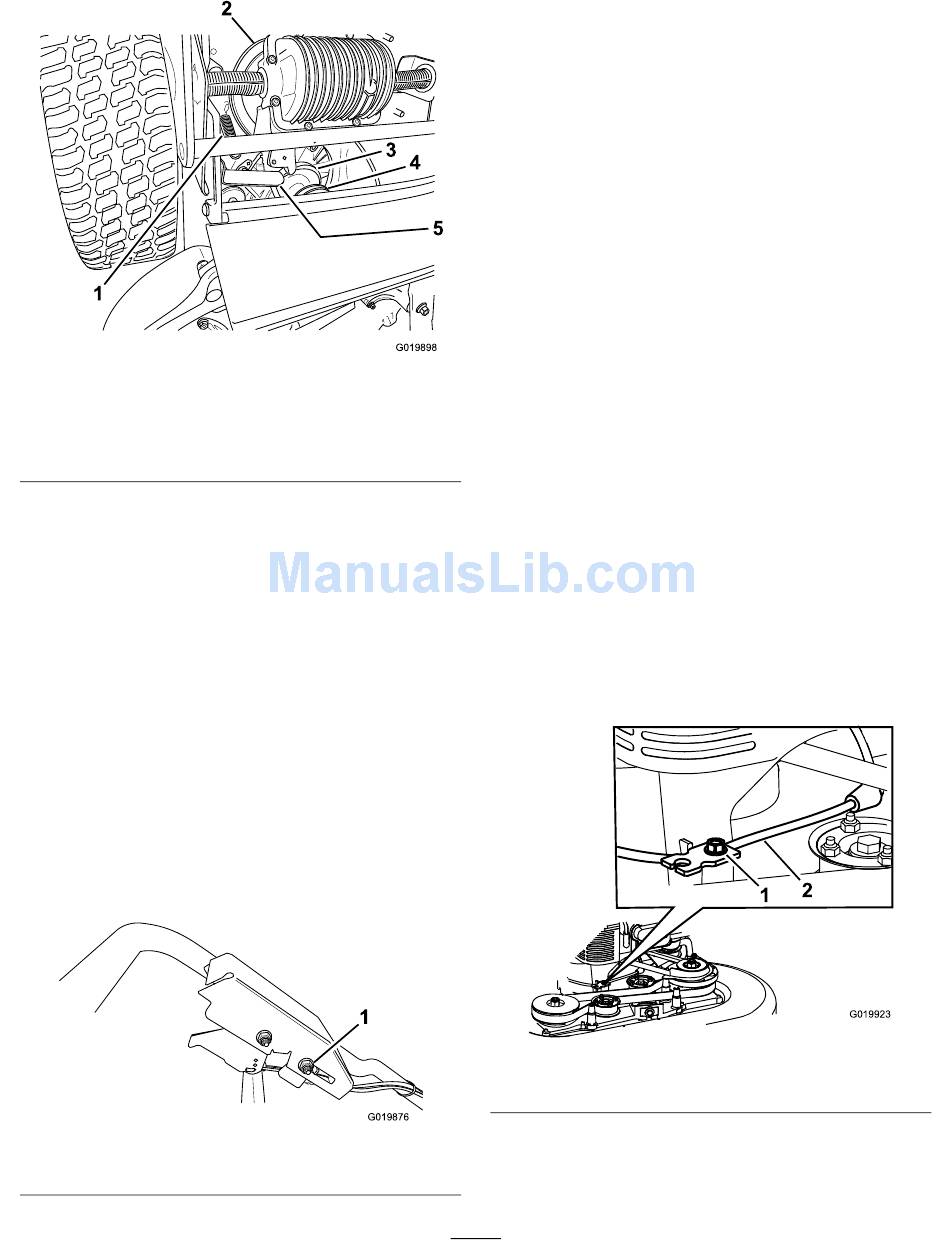 2
3
4
5
1
G019898

ManualsLib.com

1
G019876

1
2
G019923