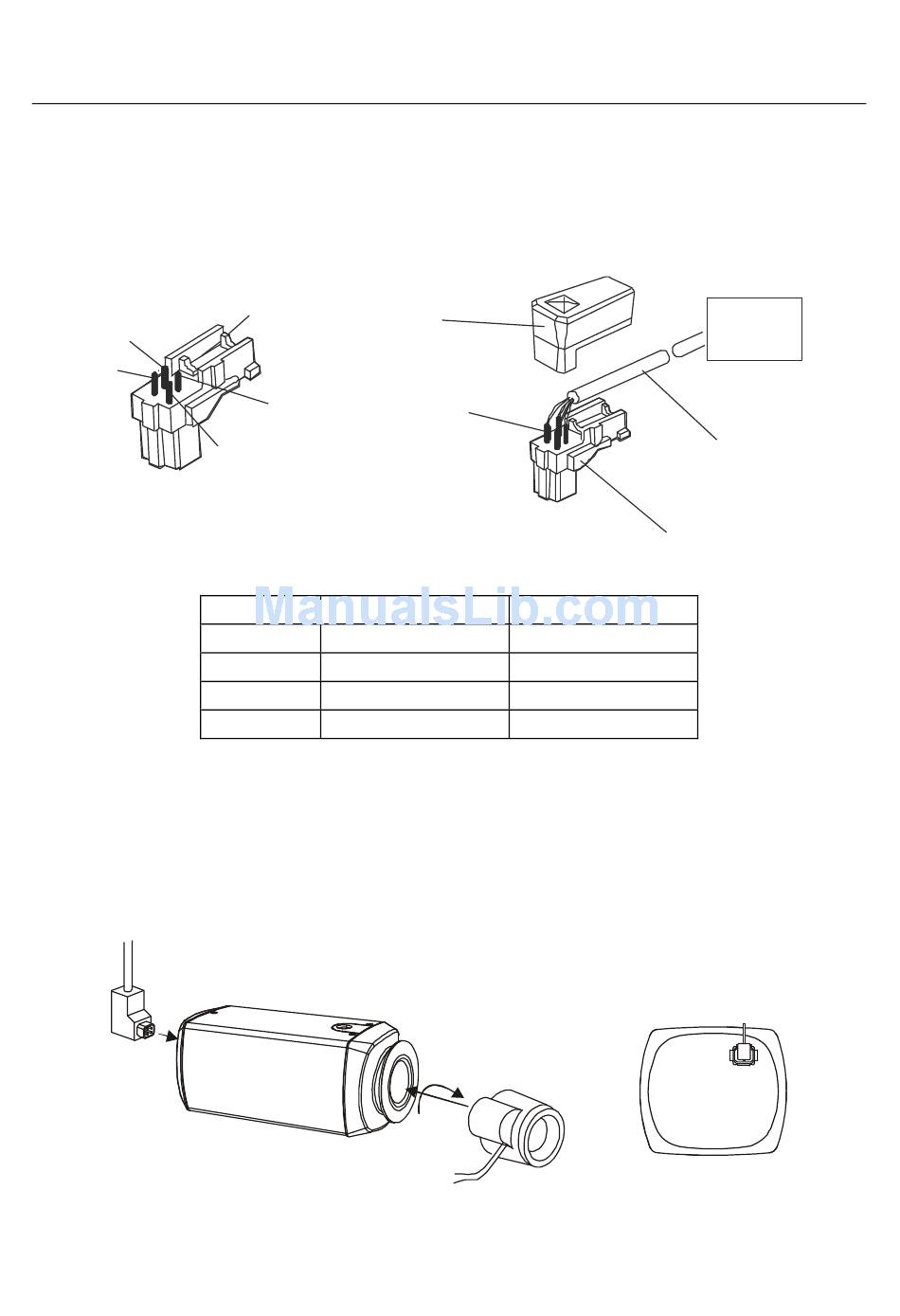 ManualsLib.com