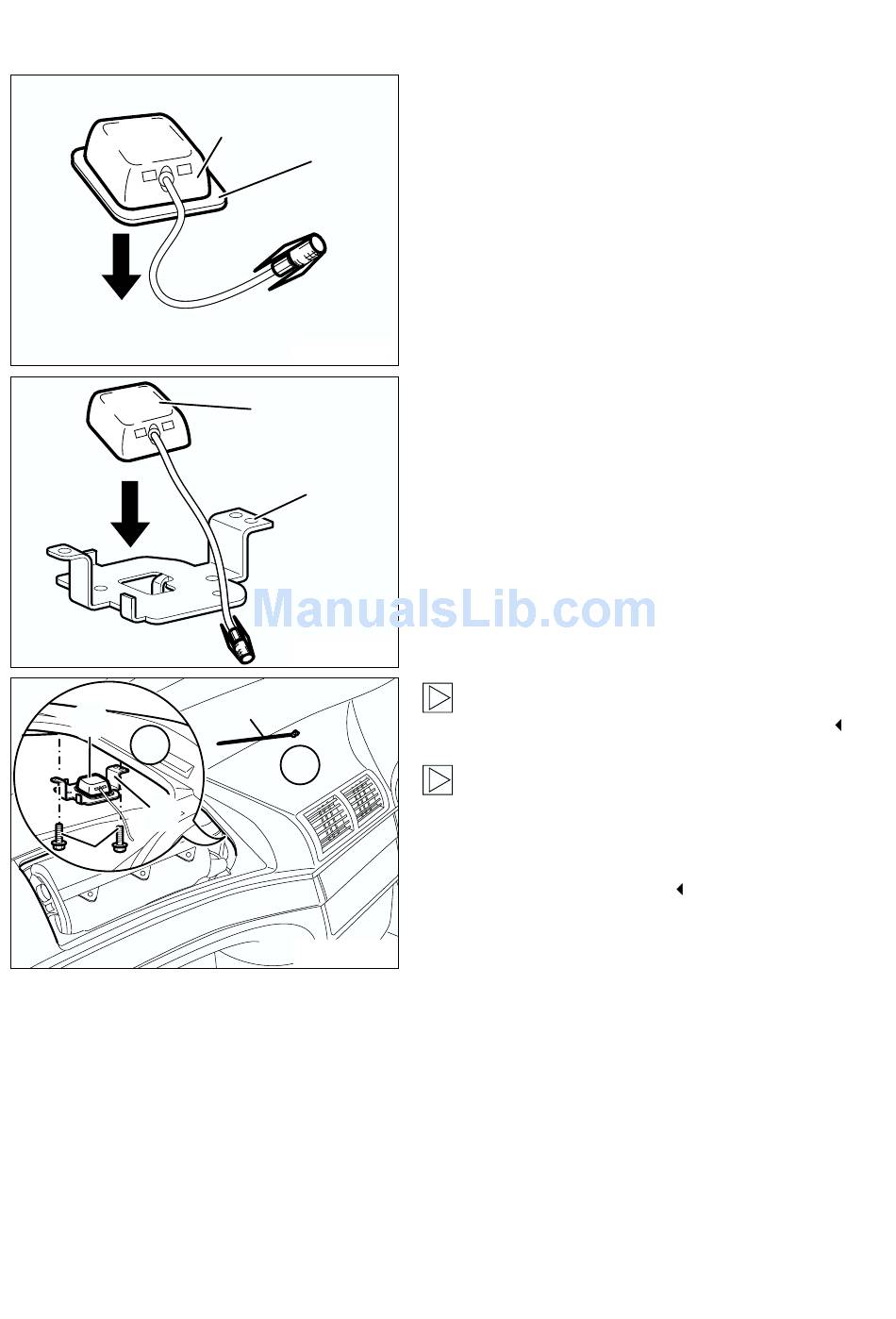 ManualsLib.com