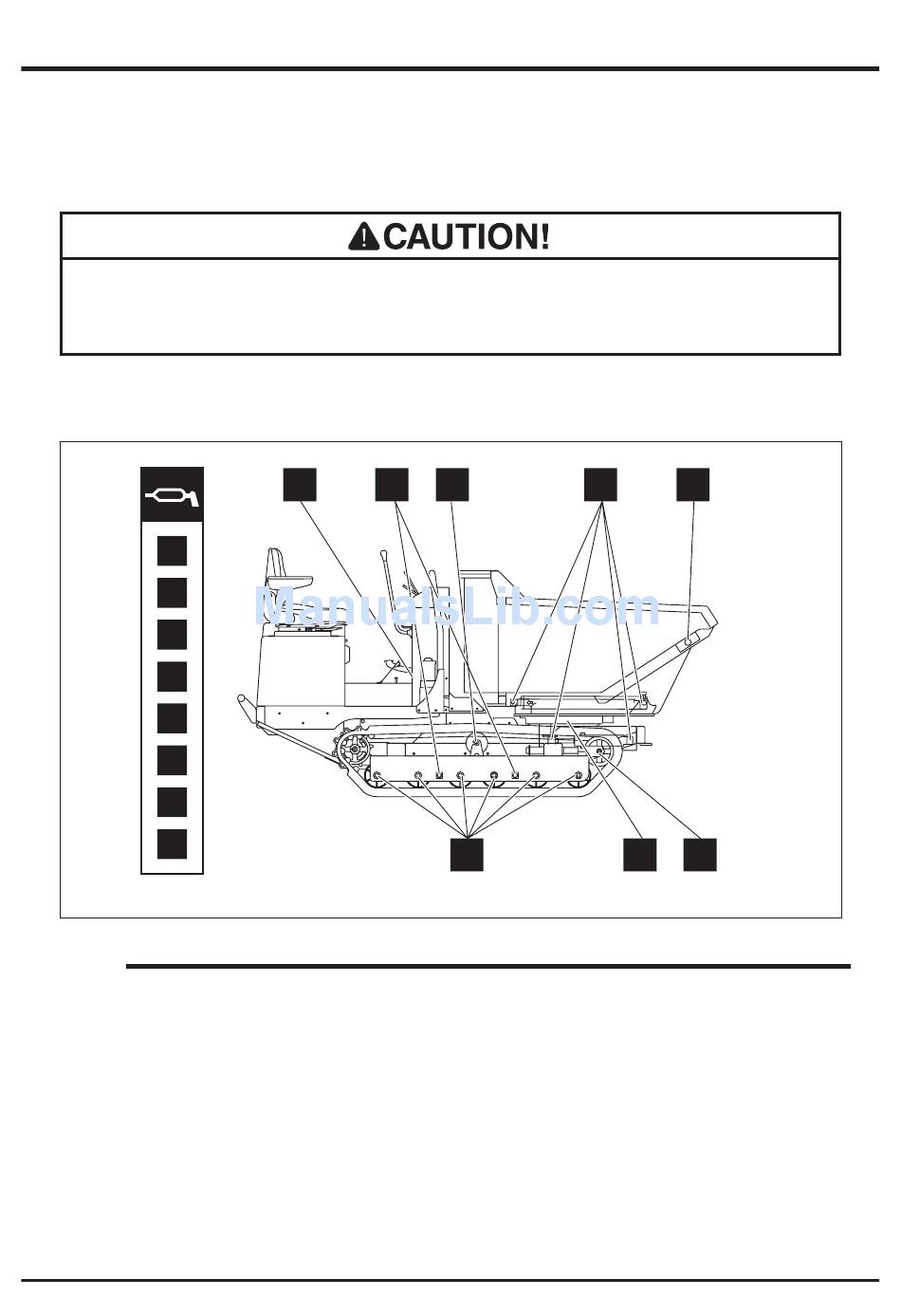 CAUTION!

ManualsLib.com