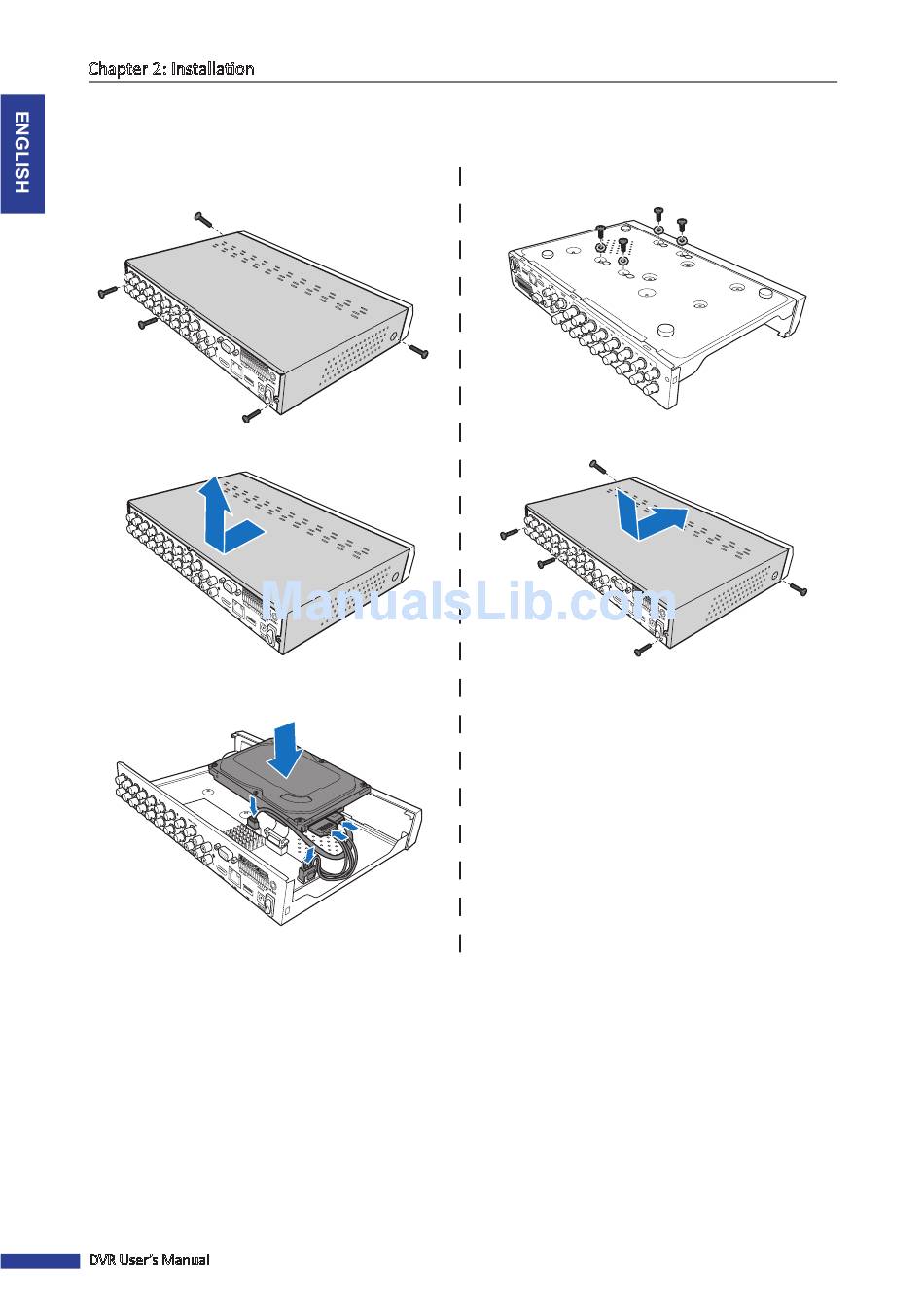 Chapter 2: Installation

ENGLISH

ManualsLib.com

DVR User's Manual