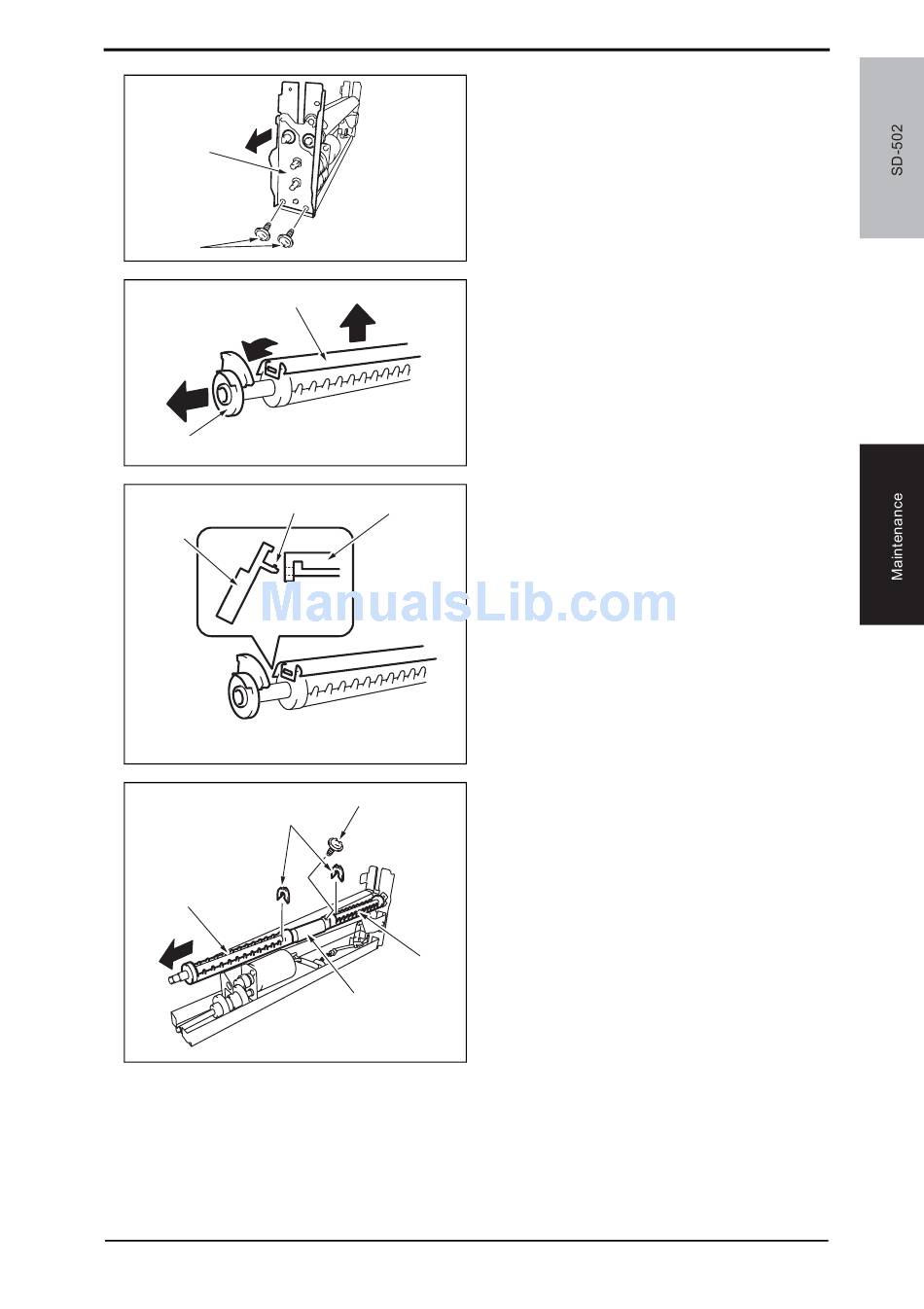 SD-502

Maintenance

ManualsLib.com