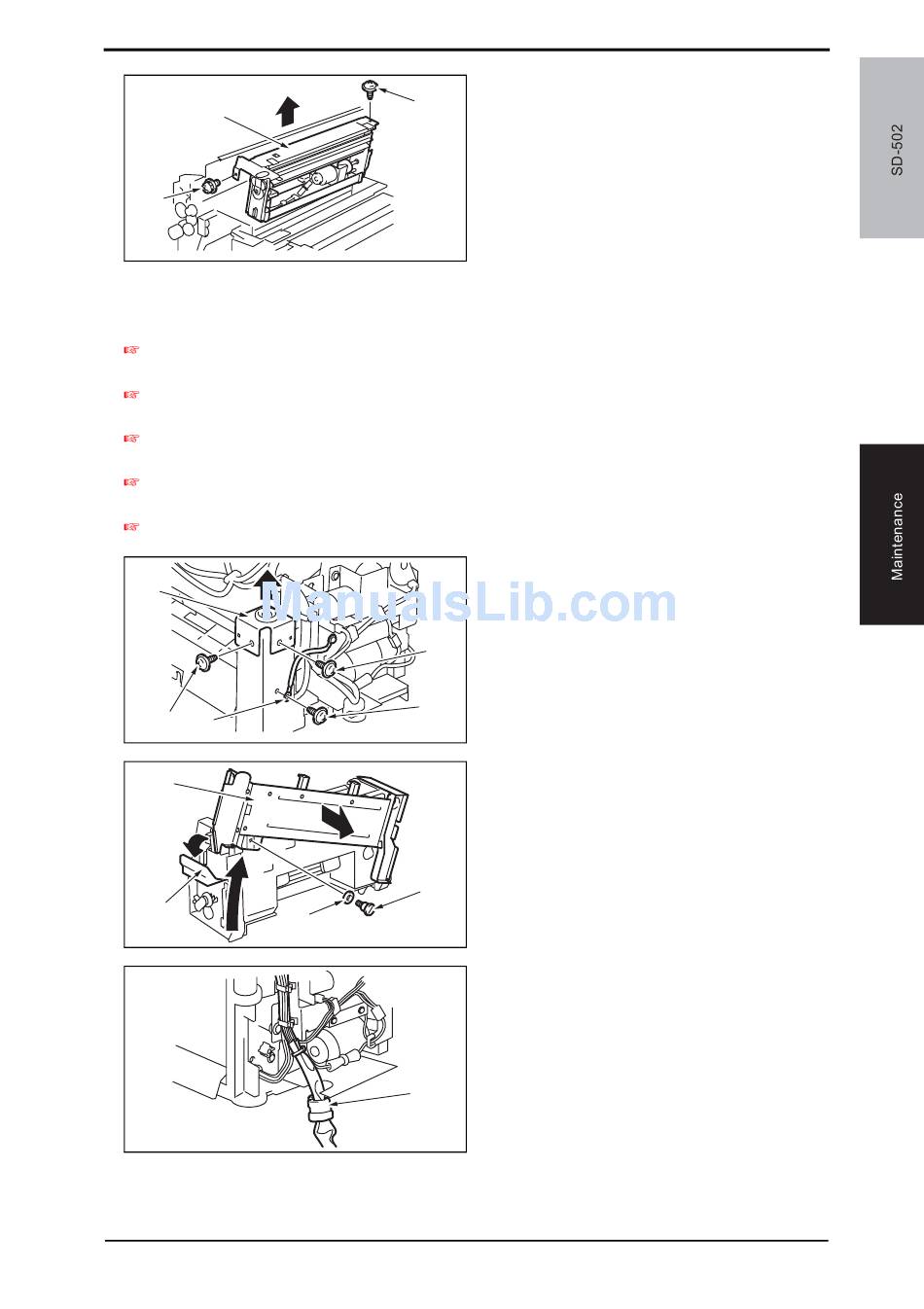 SD-502

Maintenance

ManualsLib.com