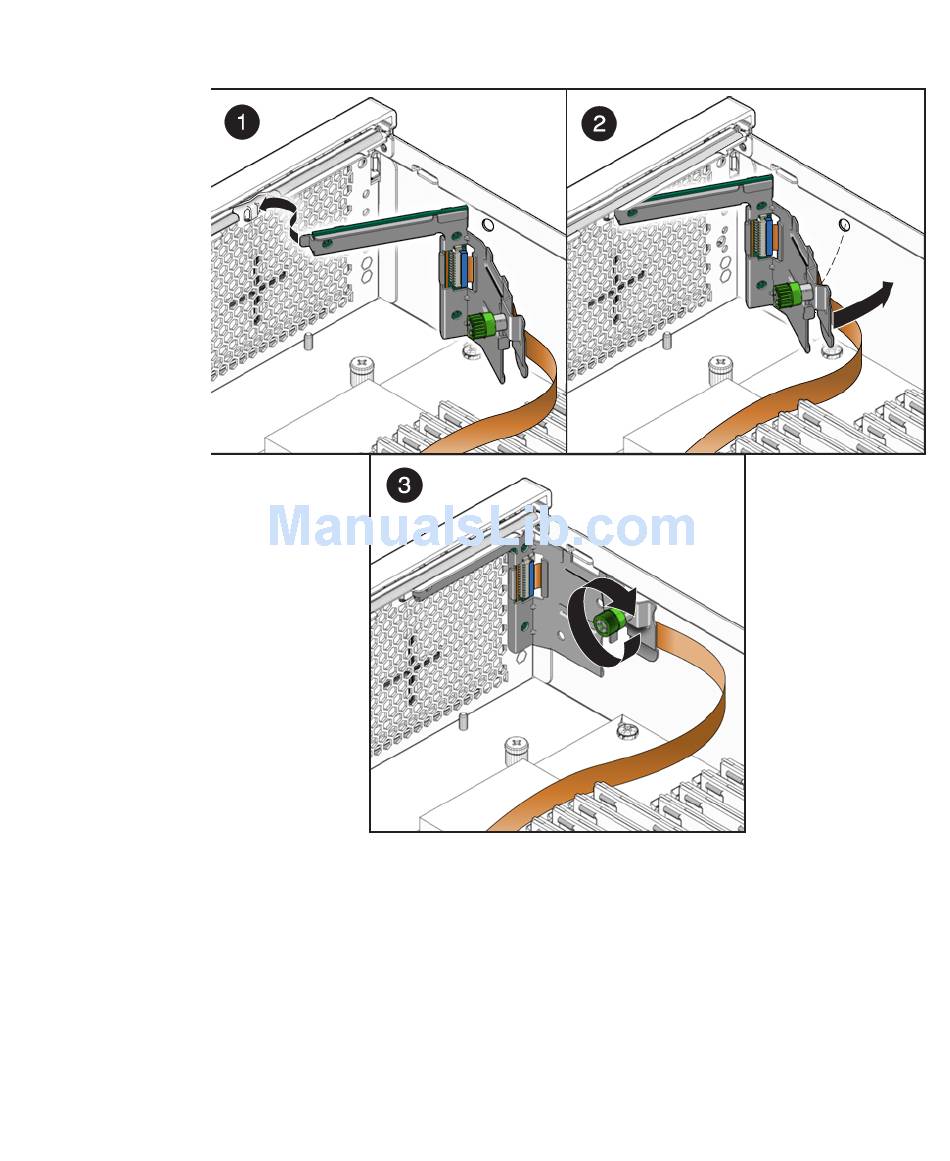 1

2

3

ManualsLib.com