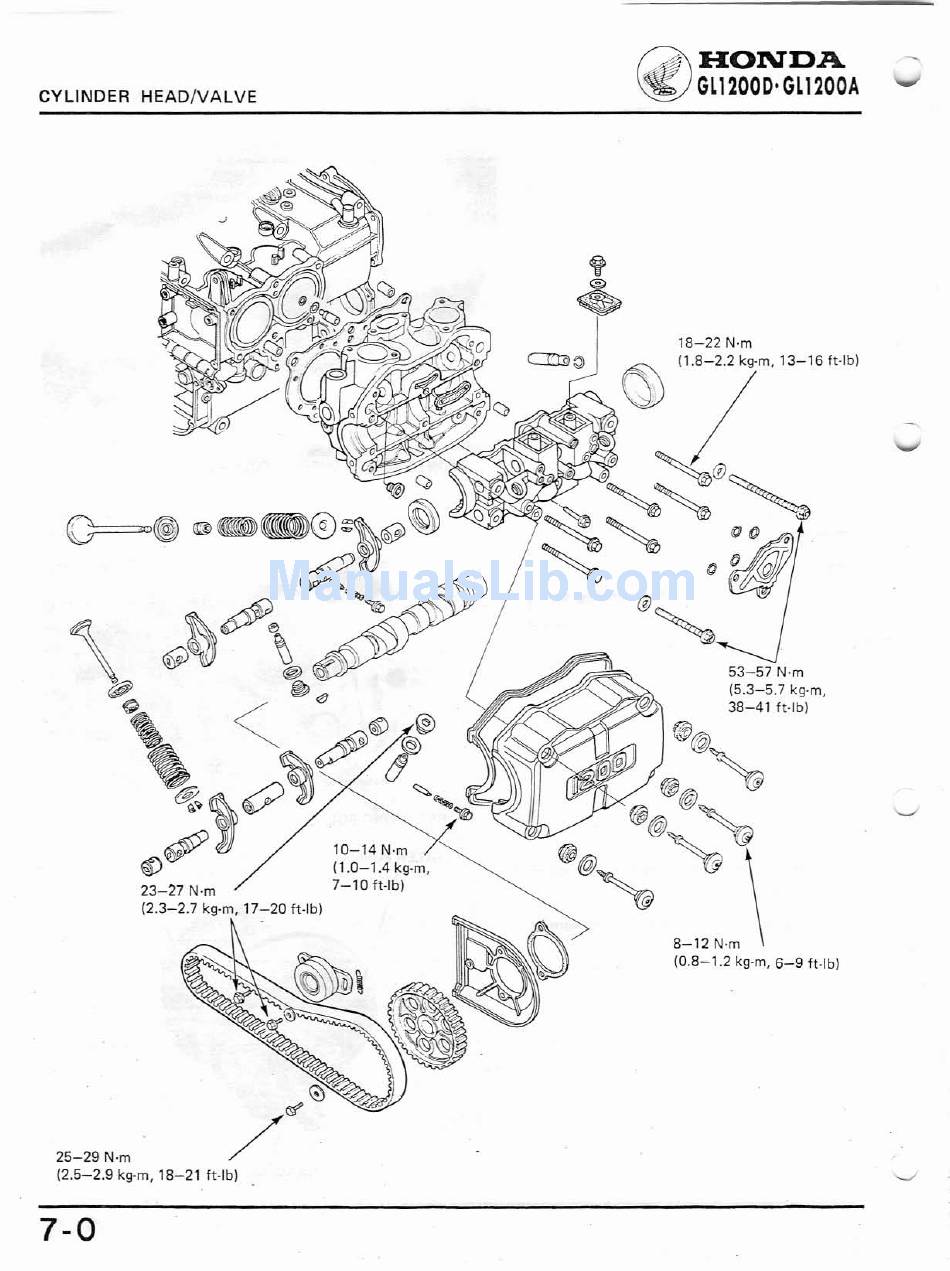 CYLINDER HEAD/VALVE

HONDA
GL1200D·GL1200A

18–22 N·m
(1.8–2.2 kg-m, 13–16 ft-lb)

ManualsLib.com

53–57 N·m
(5.3–5.7 kg-m,
38–41 ft-lb)

1200

10–14 N·m
(1.0–1.4 kg-m,
7–10 ft-lb)

23–27 N·m
(2.3–2.7 kg-m, 17–20 ft-lb)

8–12 N·m
(0.8–1.2 kg-m, 6–9 ft-lb)

25–29 N·m
(2.5–2.9 kg-m, 18–21 ft-lb)

7-0