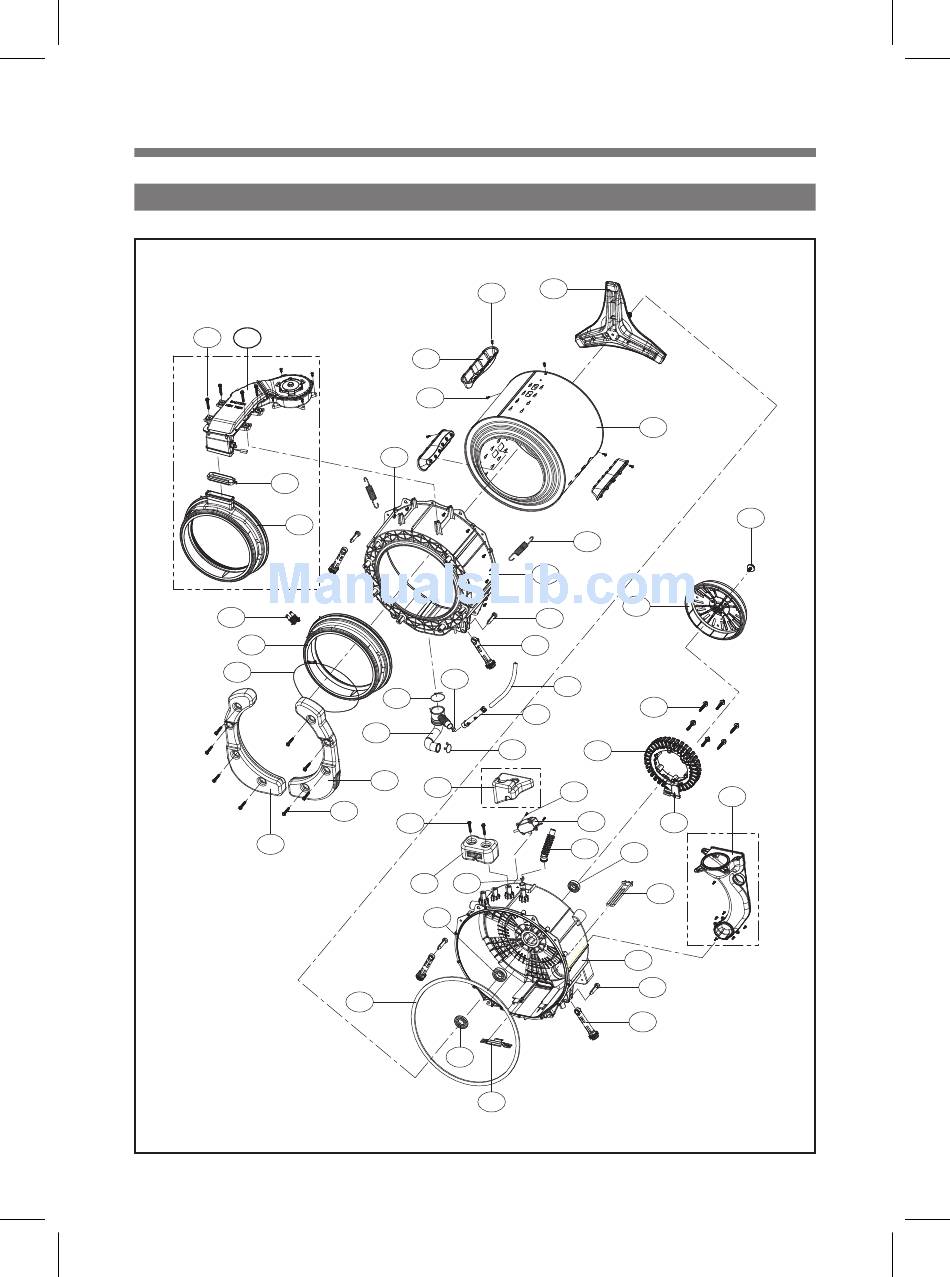 ManualsLib.com