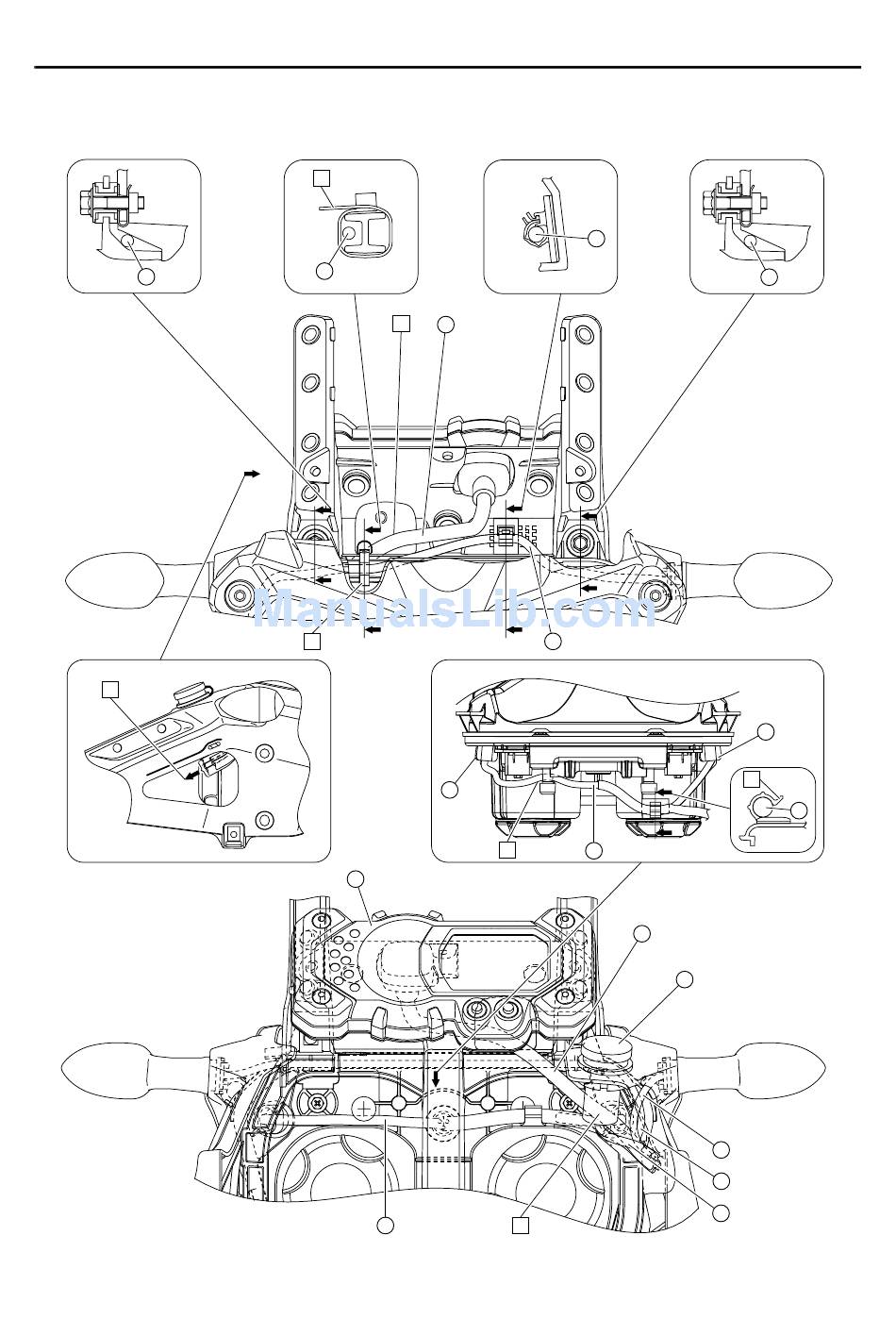 ManualsLib.com