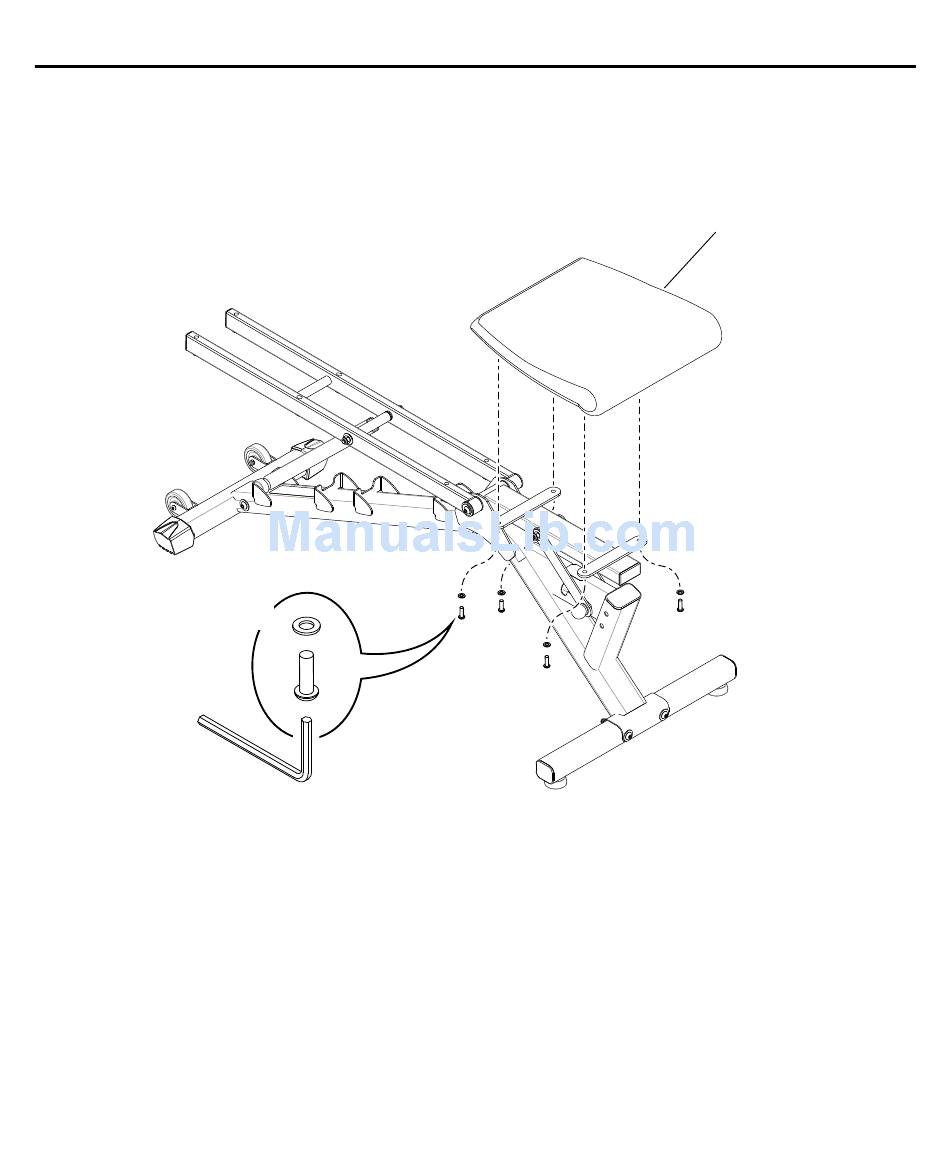 ManualsLib.com