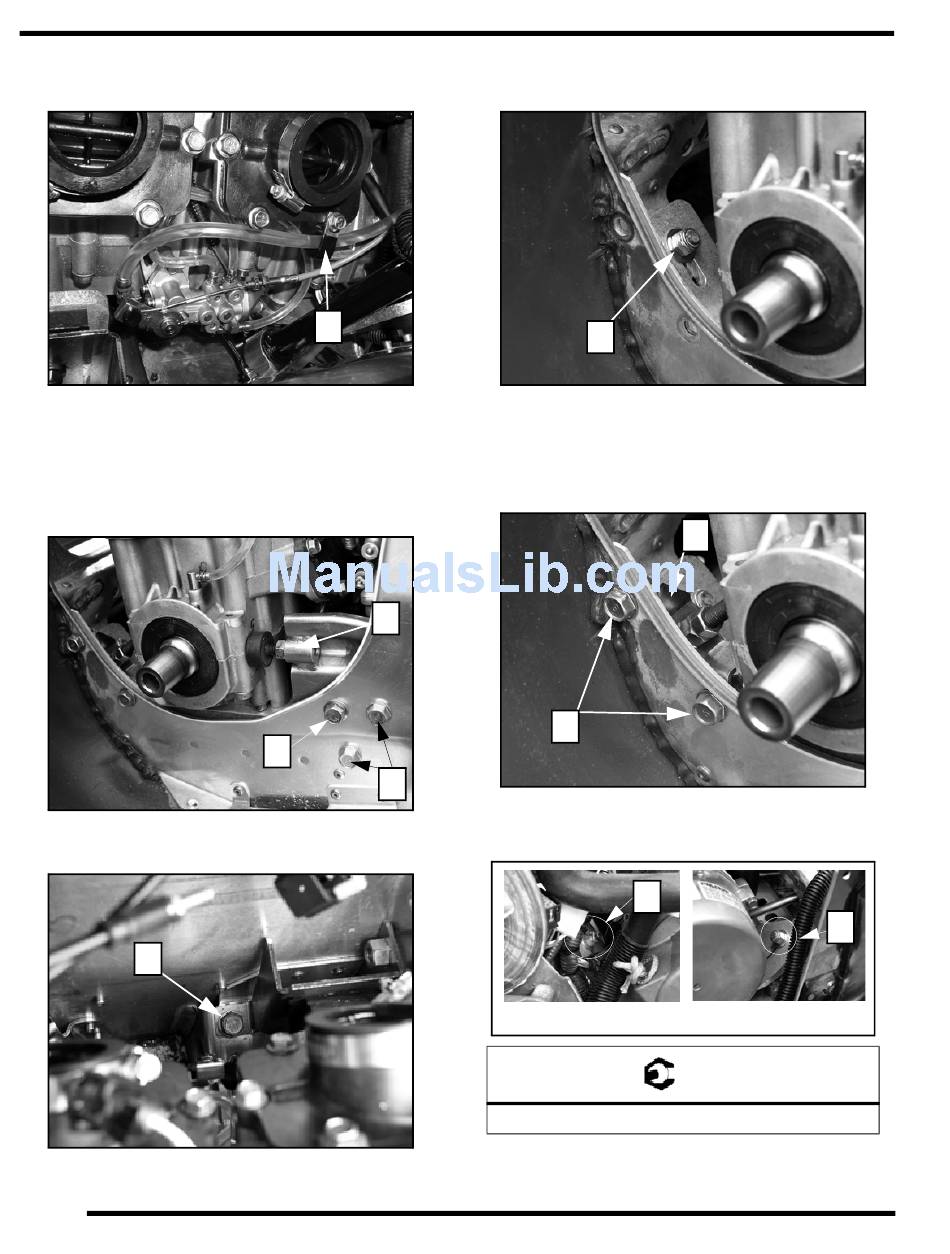 ManualsLib.com