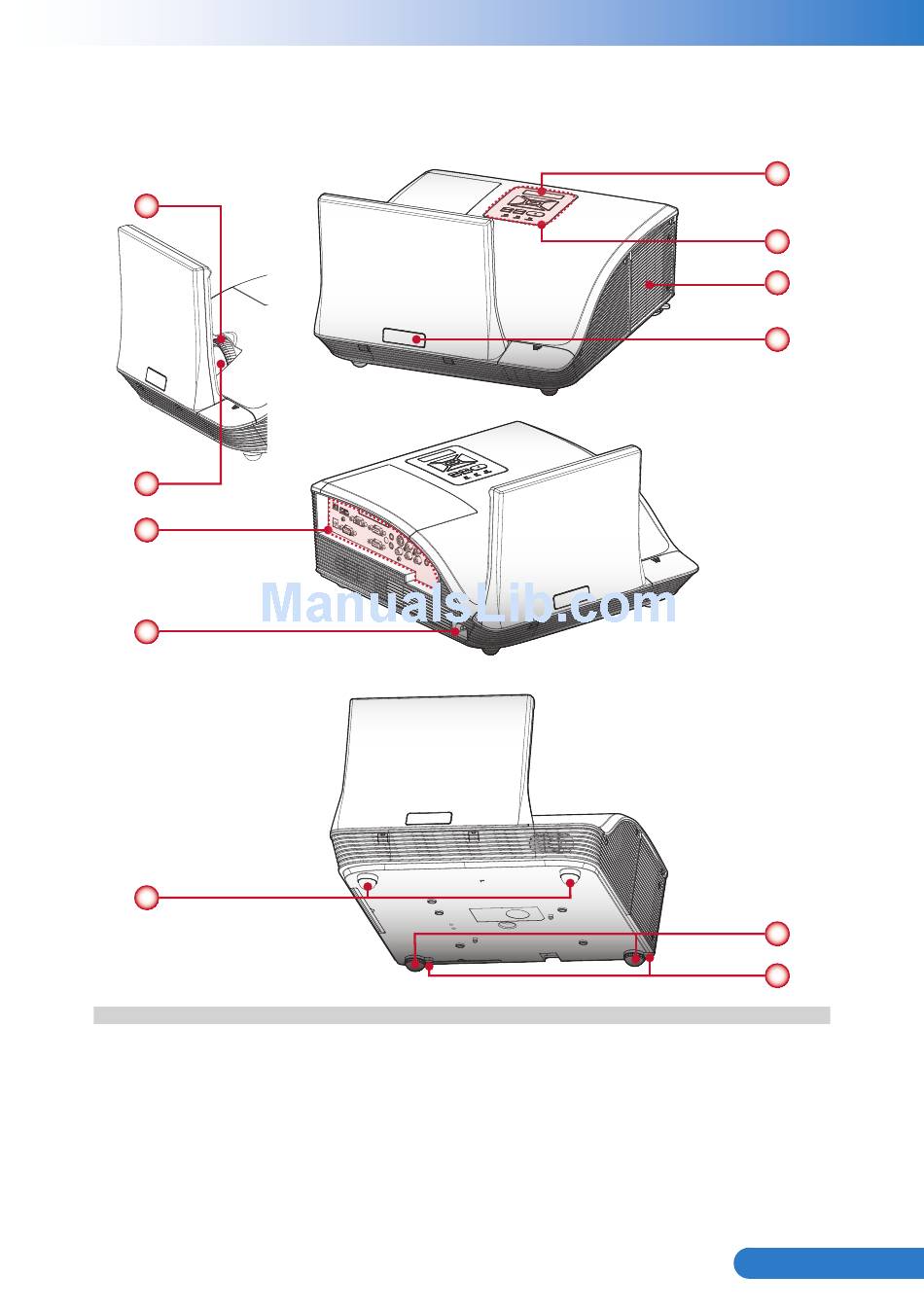 ManualsLib.com