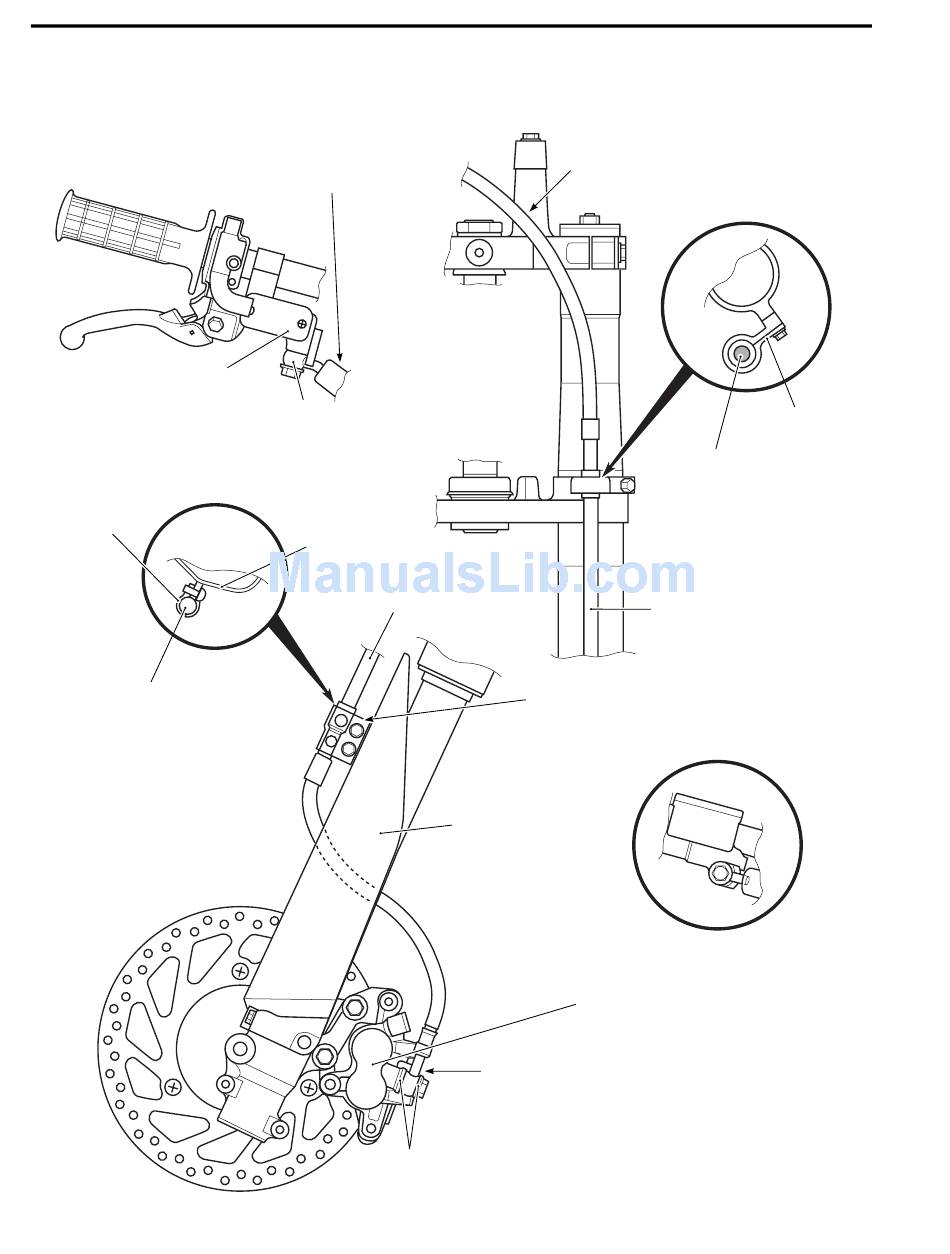 ManualsLib.com