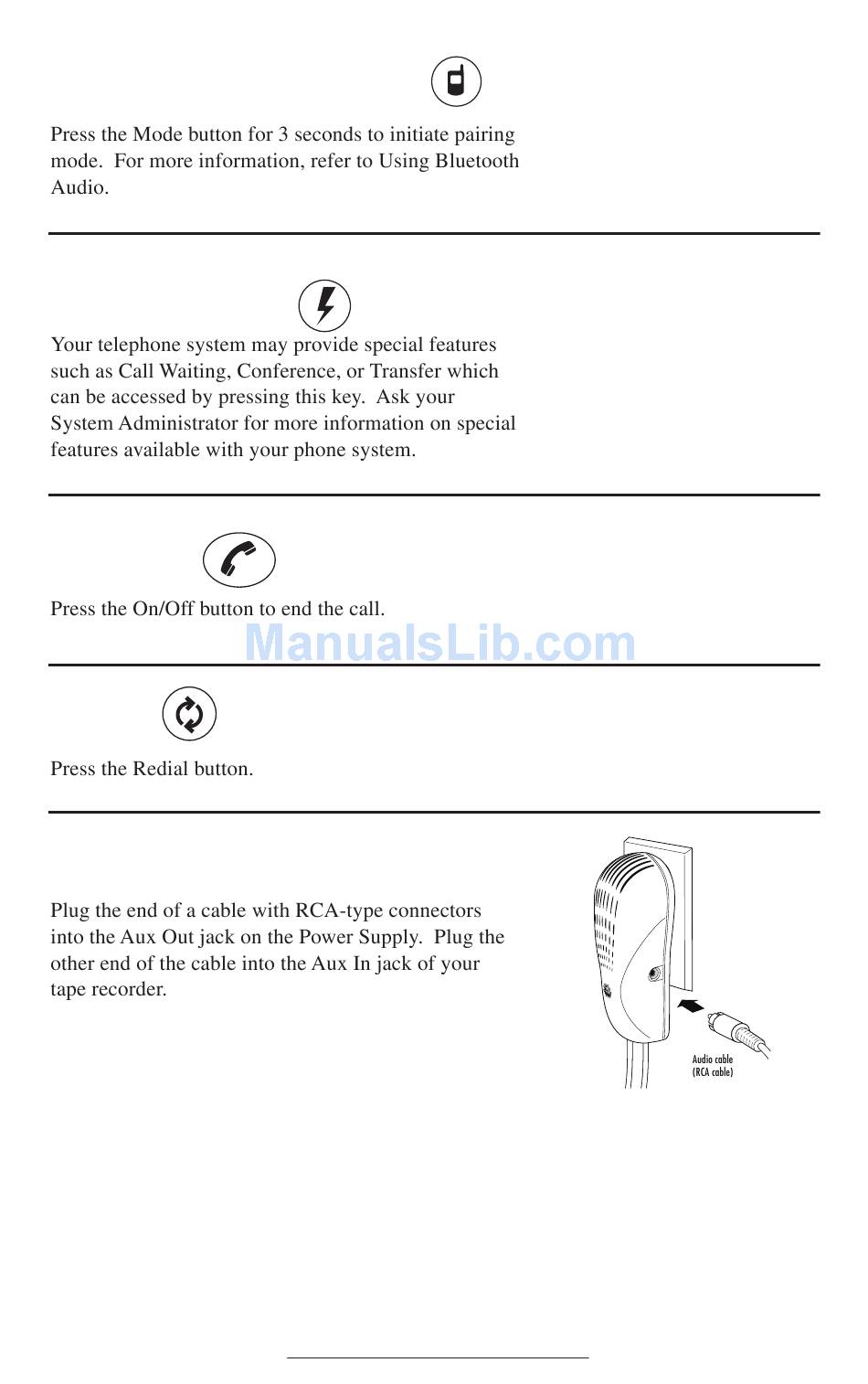 Press the Mode button for 3 seconds to initiate pairing mode. For more information, refer to Using Bluetooth Audio.

Your telephone system may provide special features such as Call Waiting, Conference, or Transfer which can be accessed by pressing this key. Ask your System Administrator for more information on special features available with your phone system.

Press the On/Off button to end the call.

ManualsLib.com

Press the Redial button.

Plug the end of a cable with RCA-type connectors into the Aux Out jack on the Power Supply. Plug the other end of the cable into the Aux In jack of your tape recorder.

Audio cable (RCA cable)