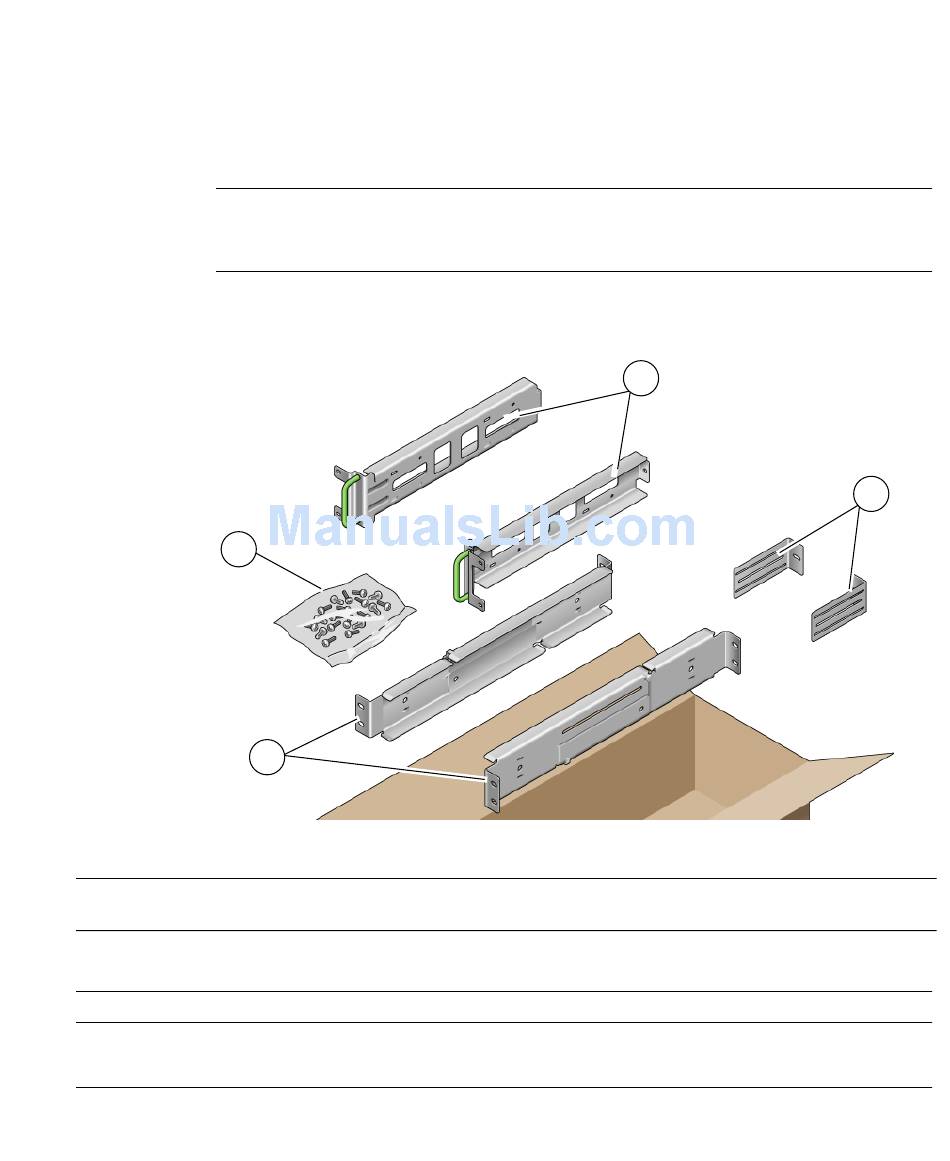 ManualsLib.com