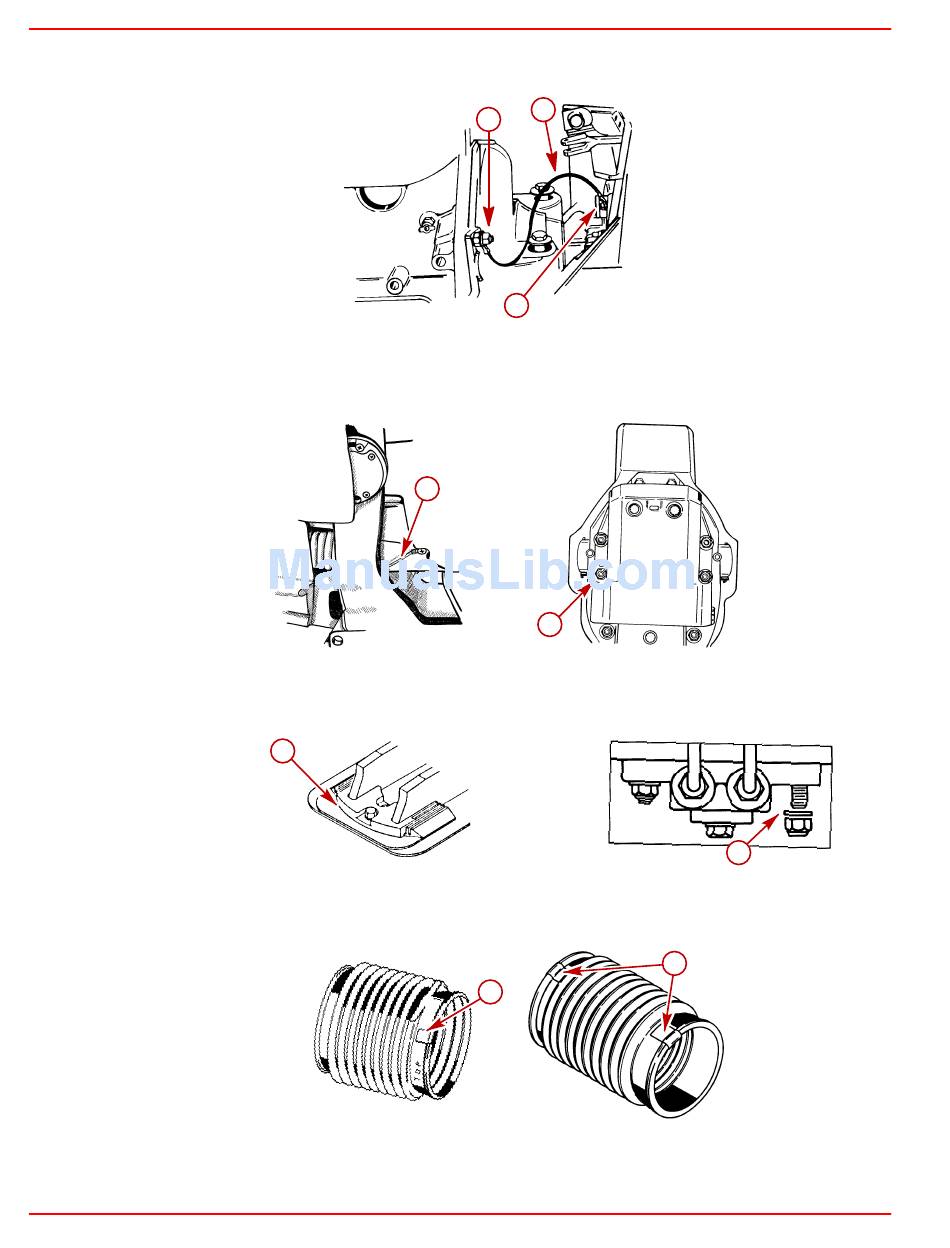 ManualsLib.com