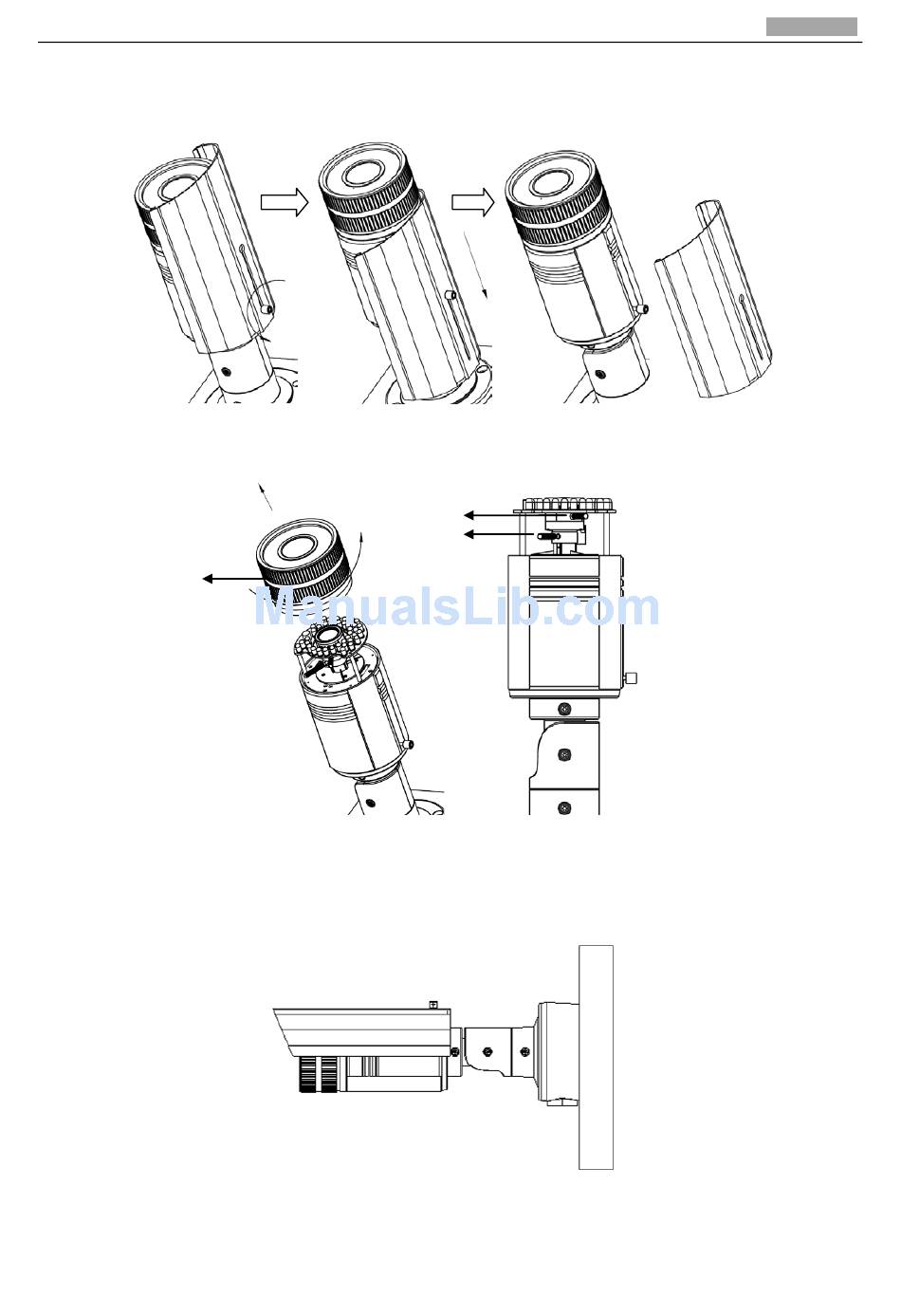 ManualsLib.com