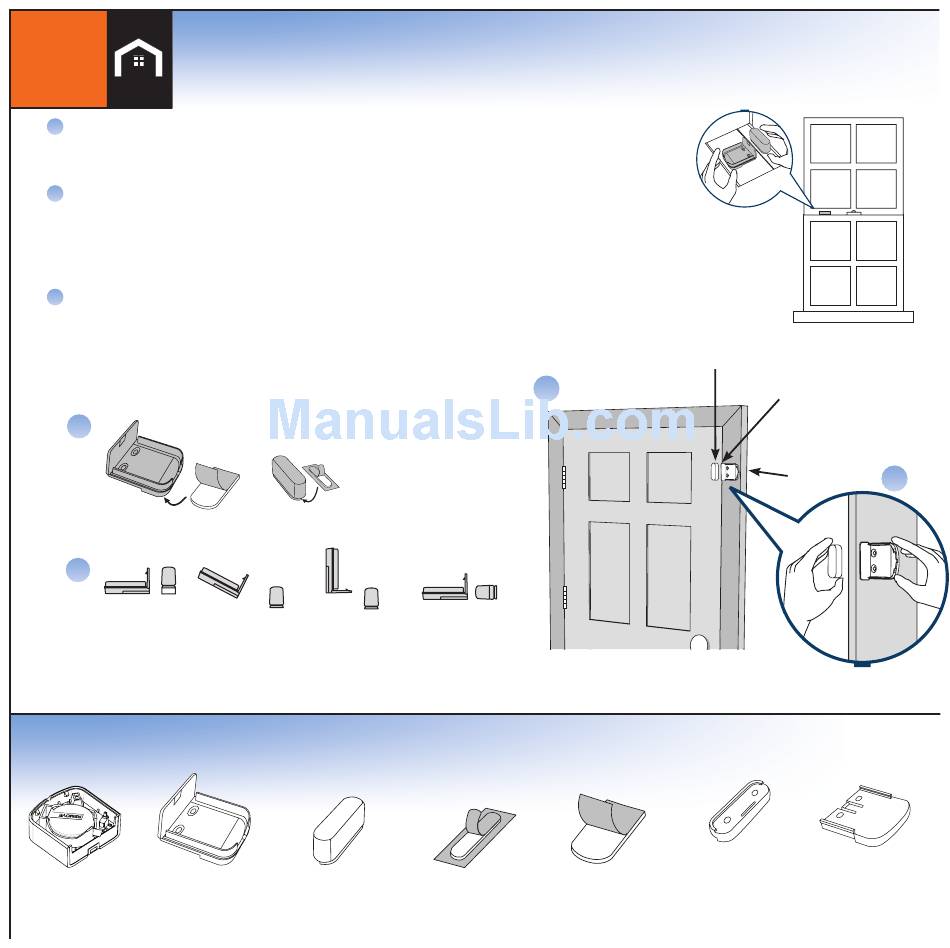 ManualsLib.com