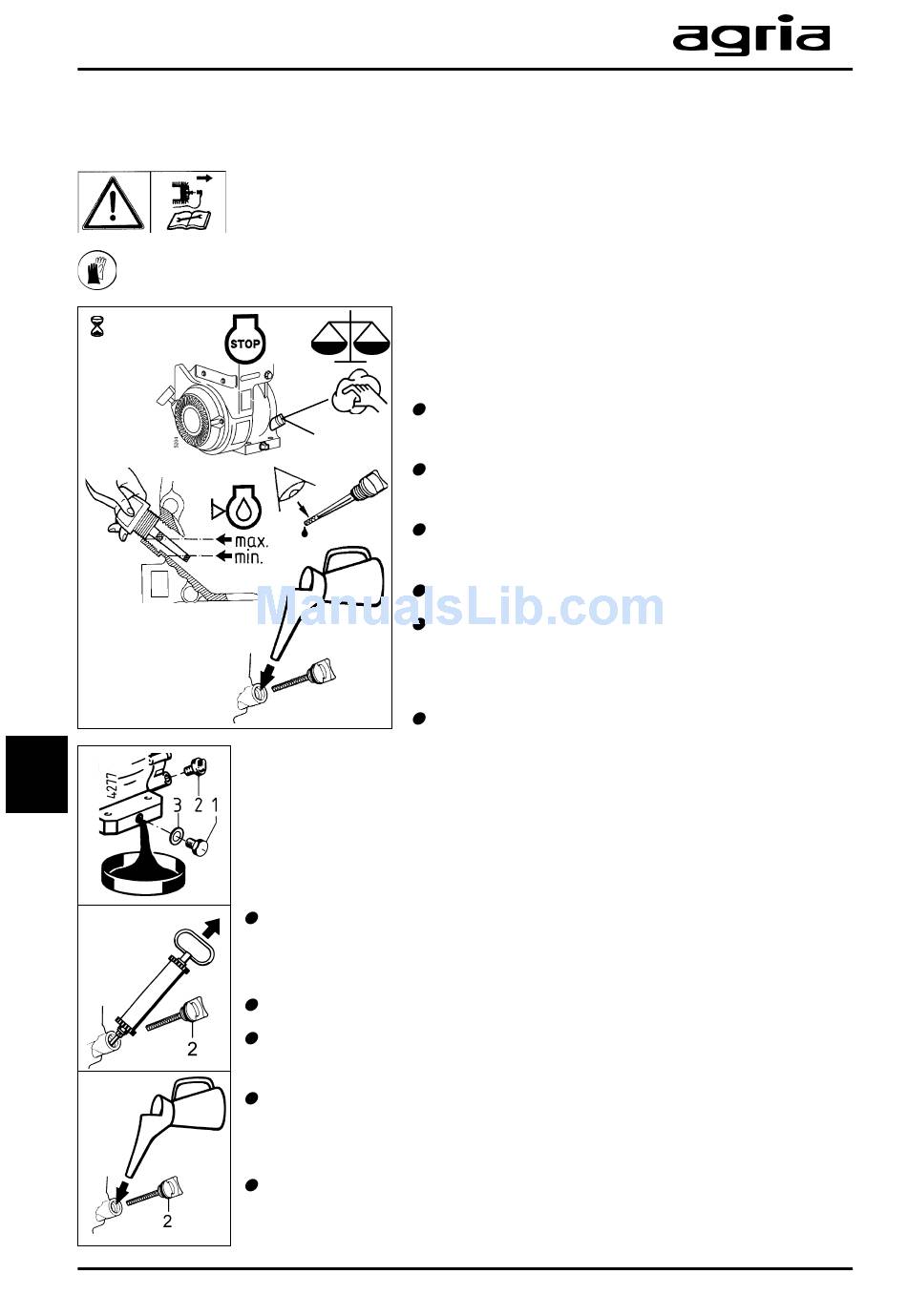 agria

STOP

max.
min.

ManualsLib.com

4277
3 2 1

2

2