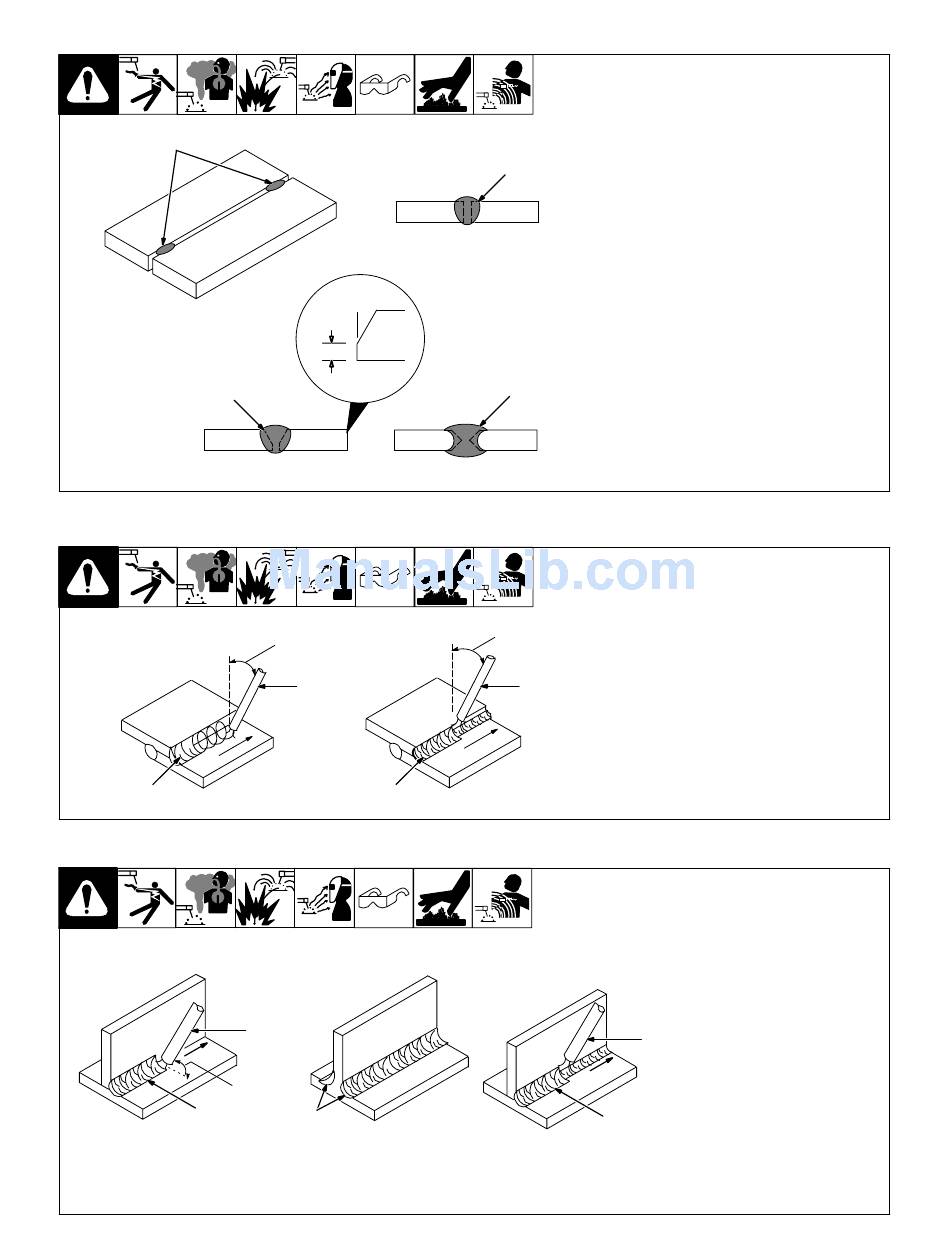 Manualslib.com