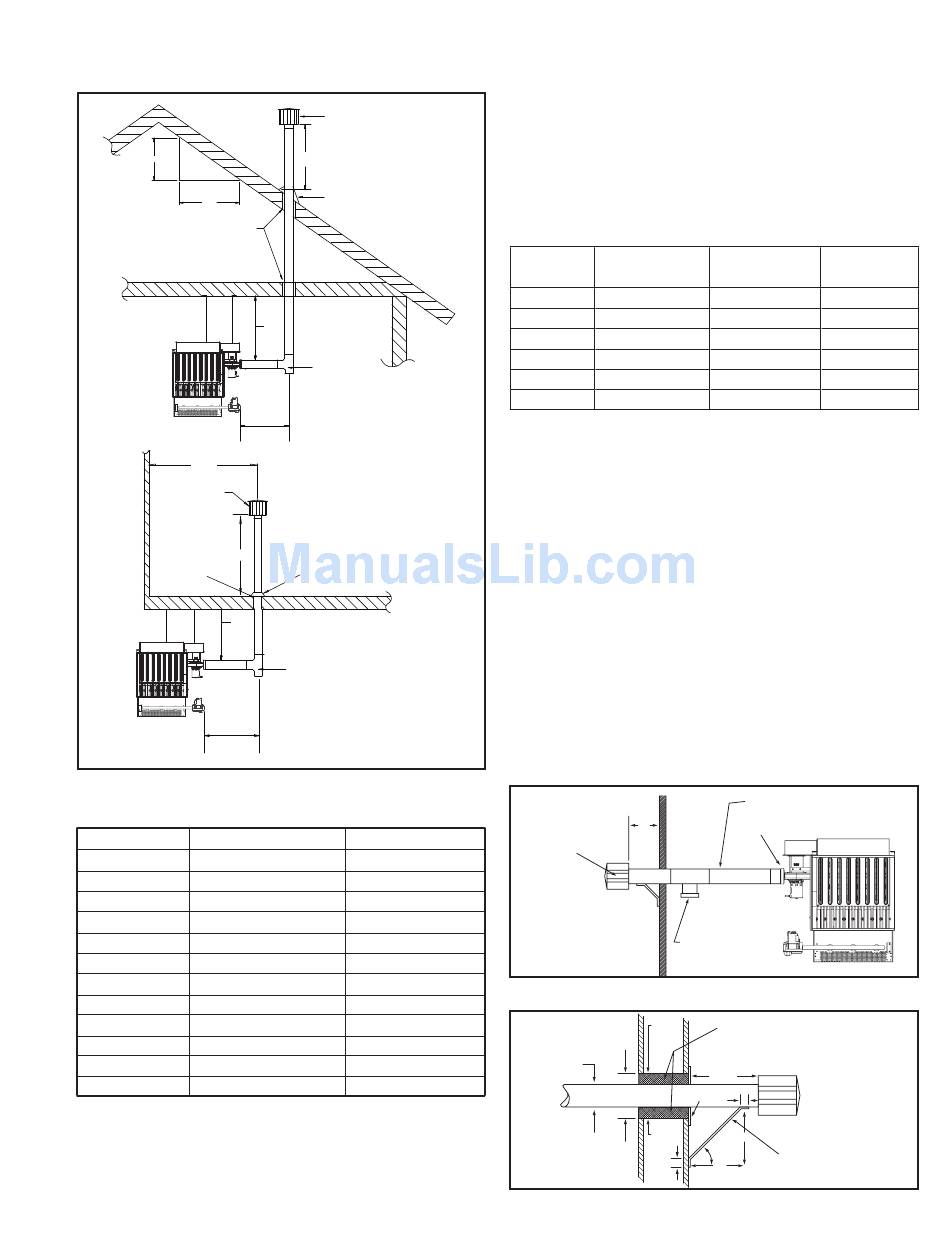 ManualsLib.com