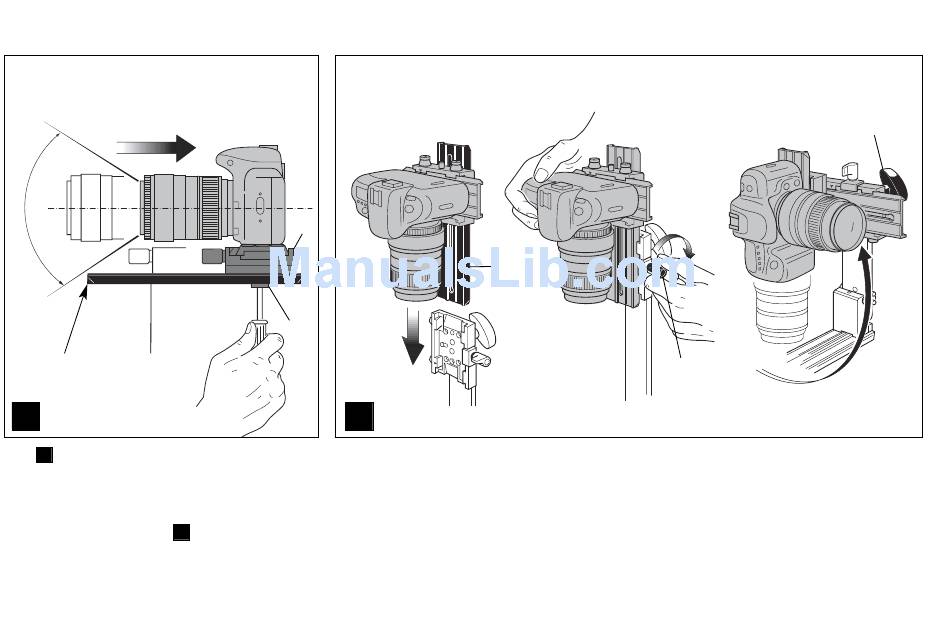 ManualsLib.com