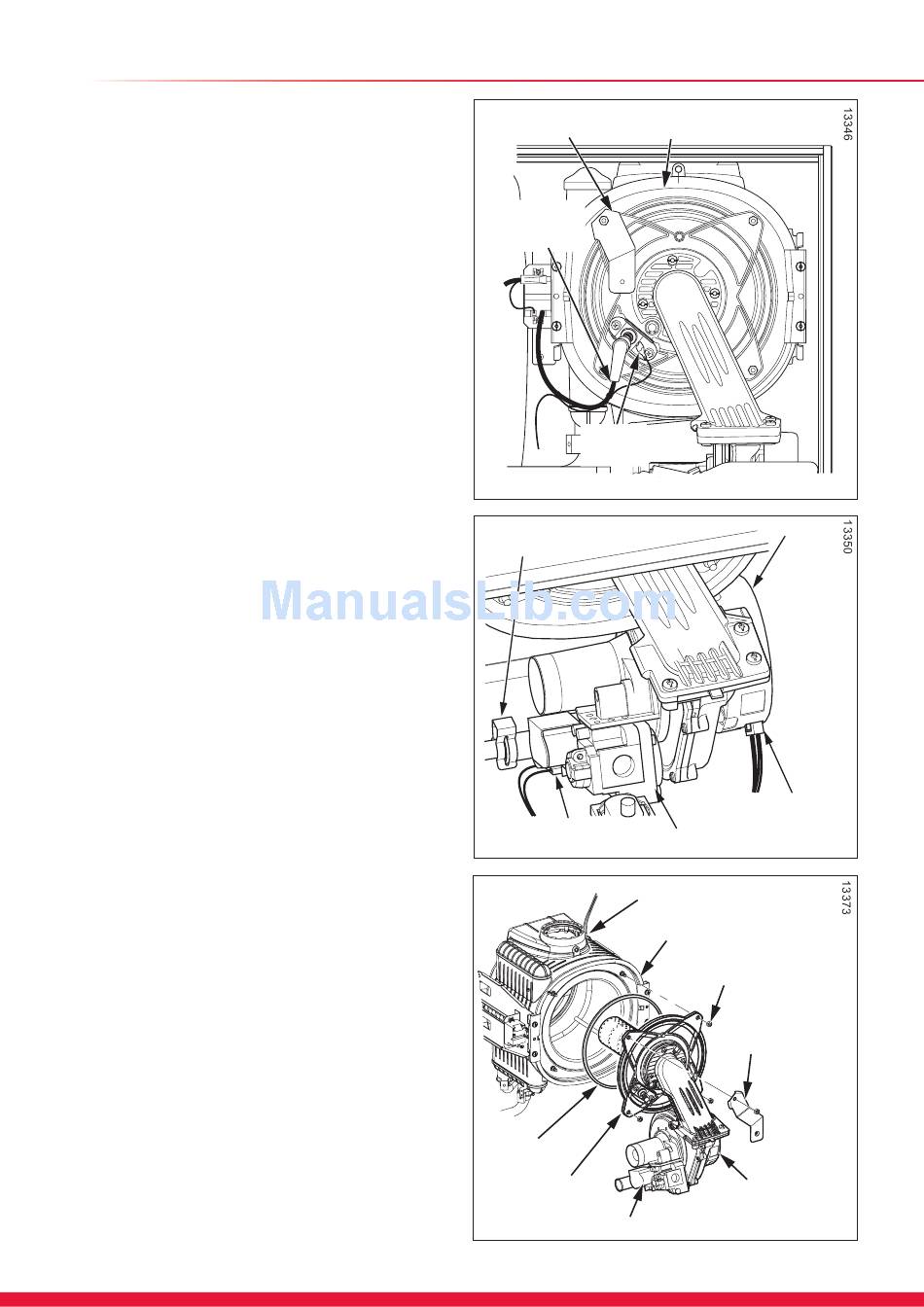 13346

13350

ManualsLib.com

13373