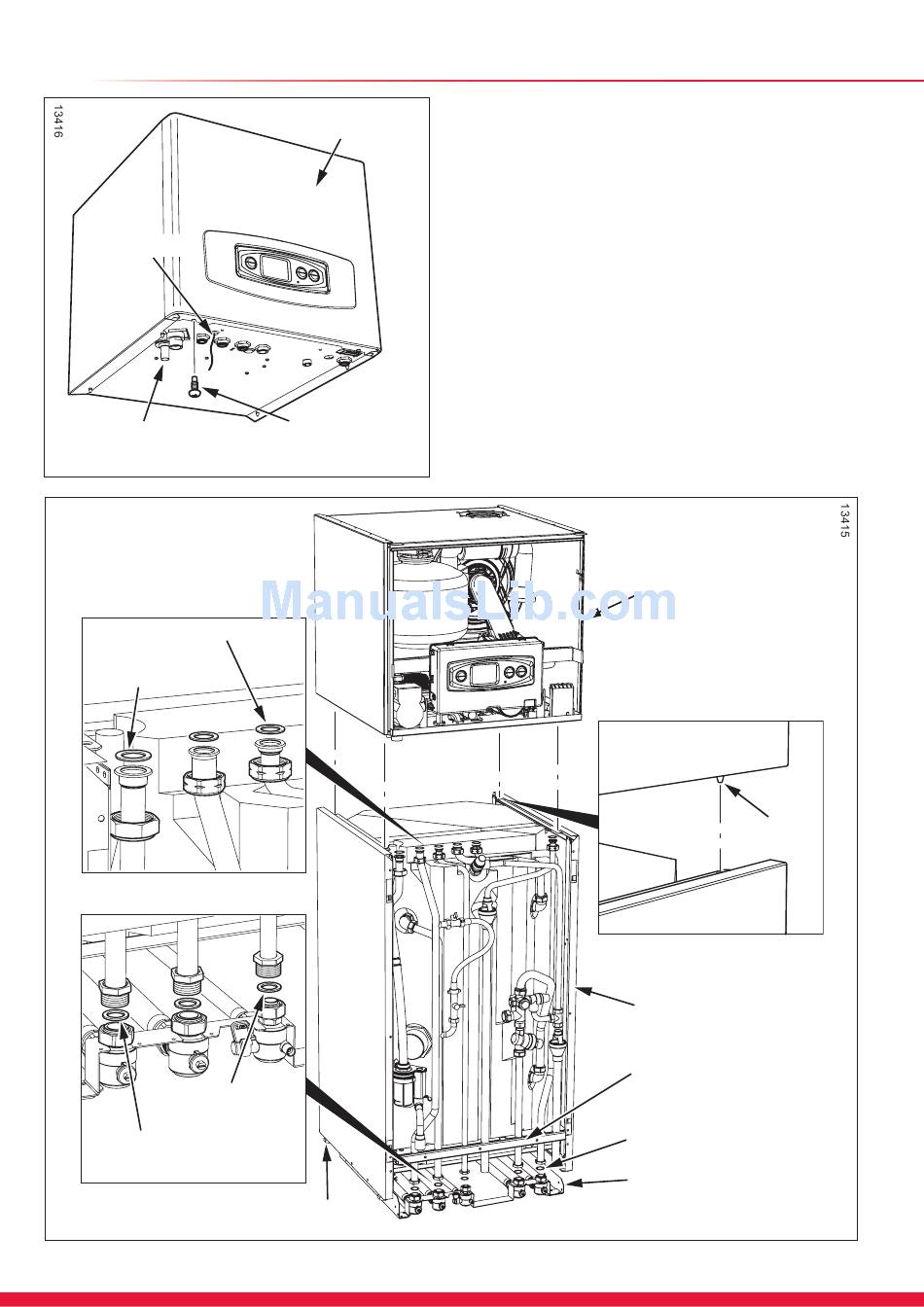 13416

13415

ManualsLib.com