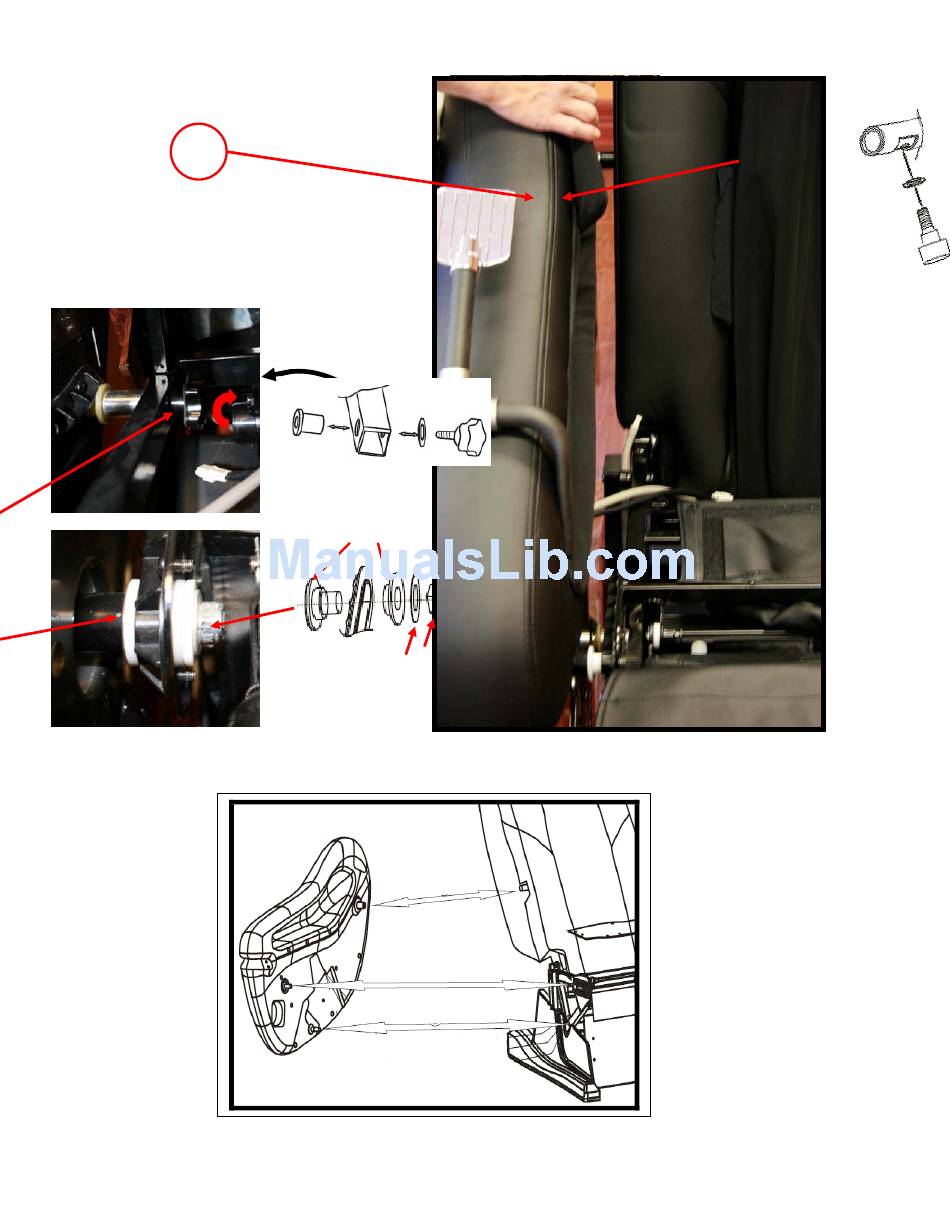 ManualsLib.com