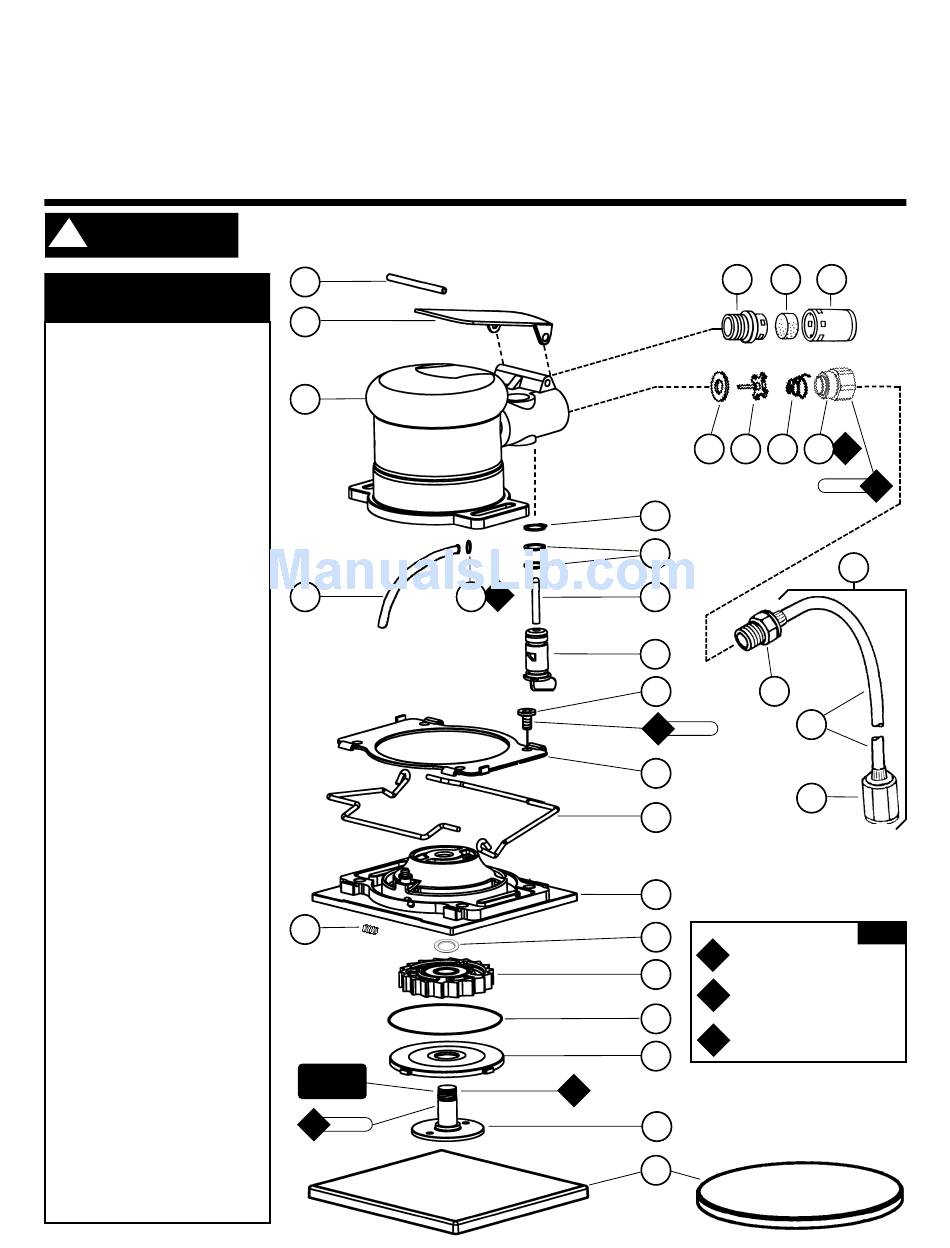 ManualsLib.com