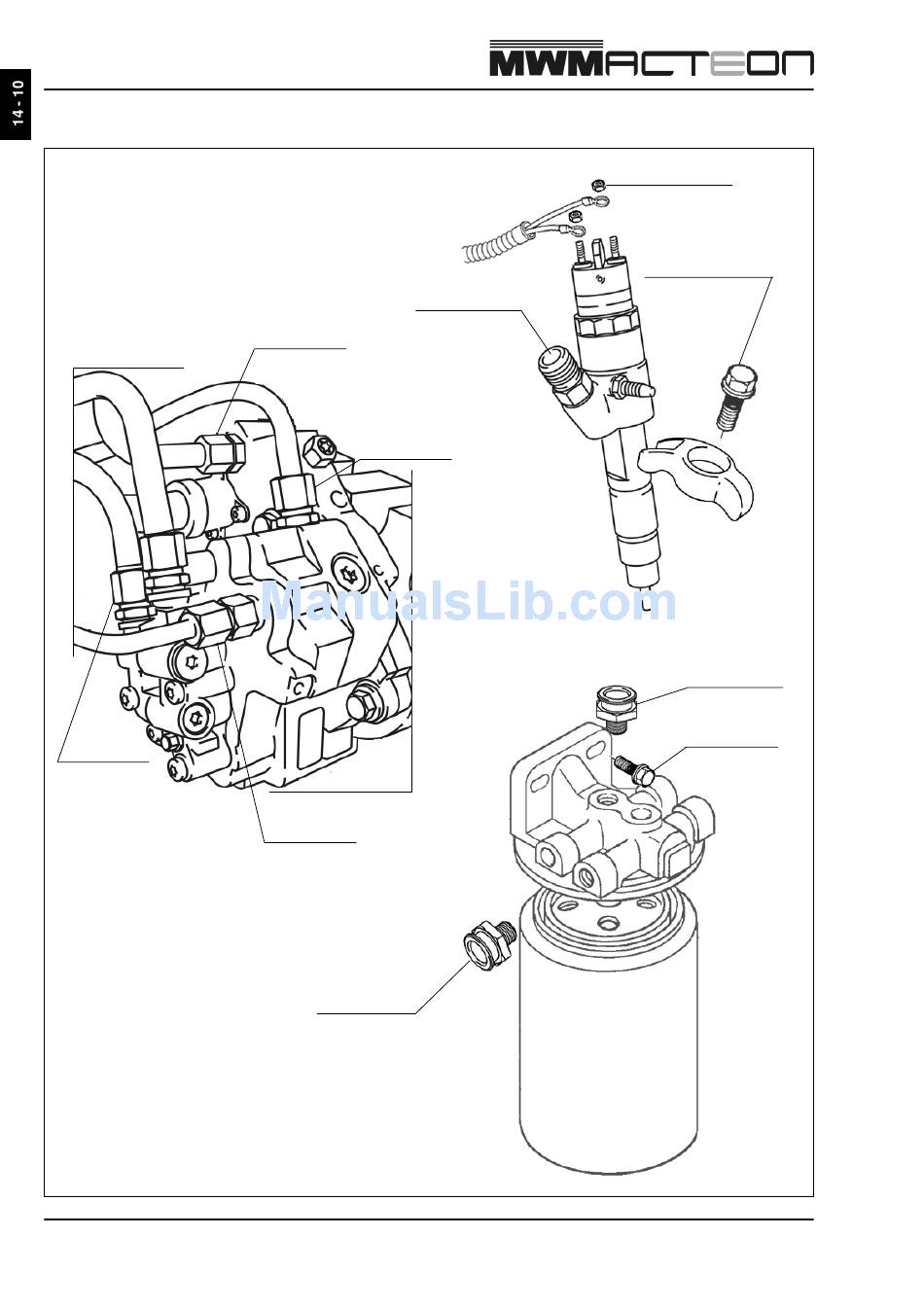 14 - 10

MWMACTEON

ManualsLib.com