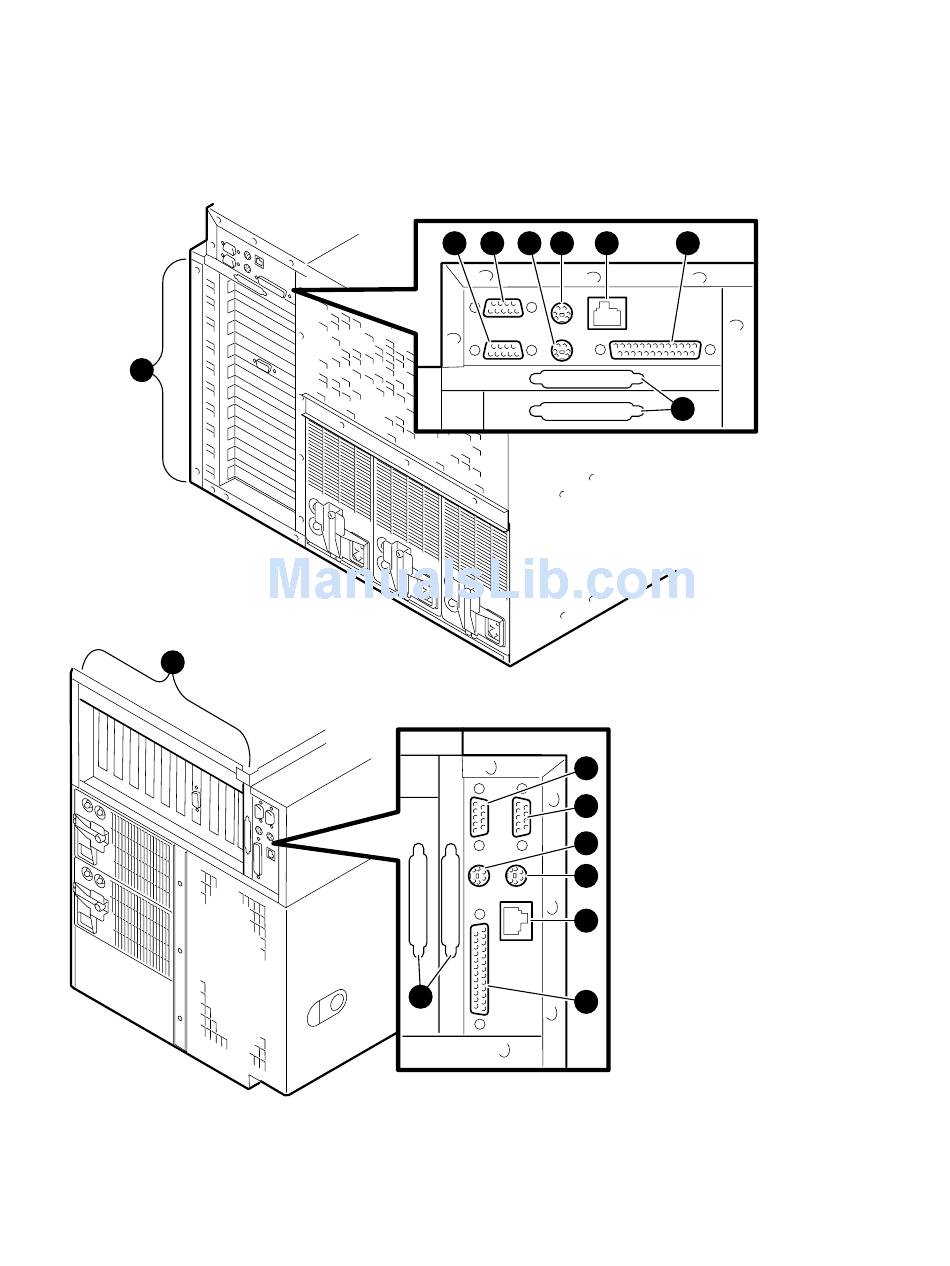 ManualsLib.com