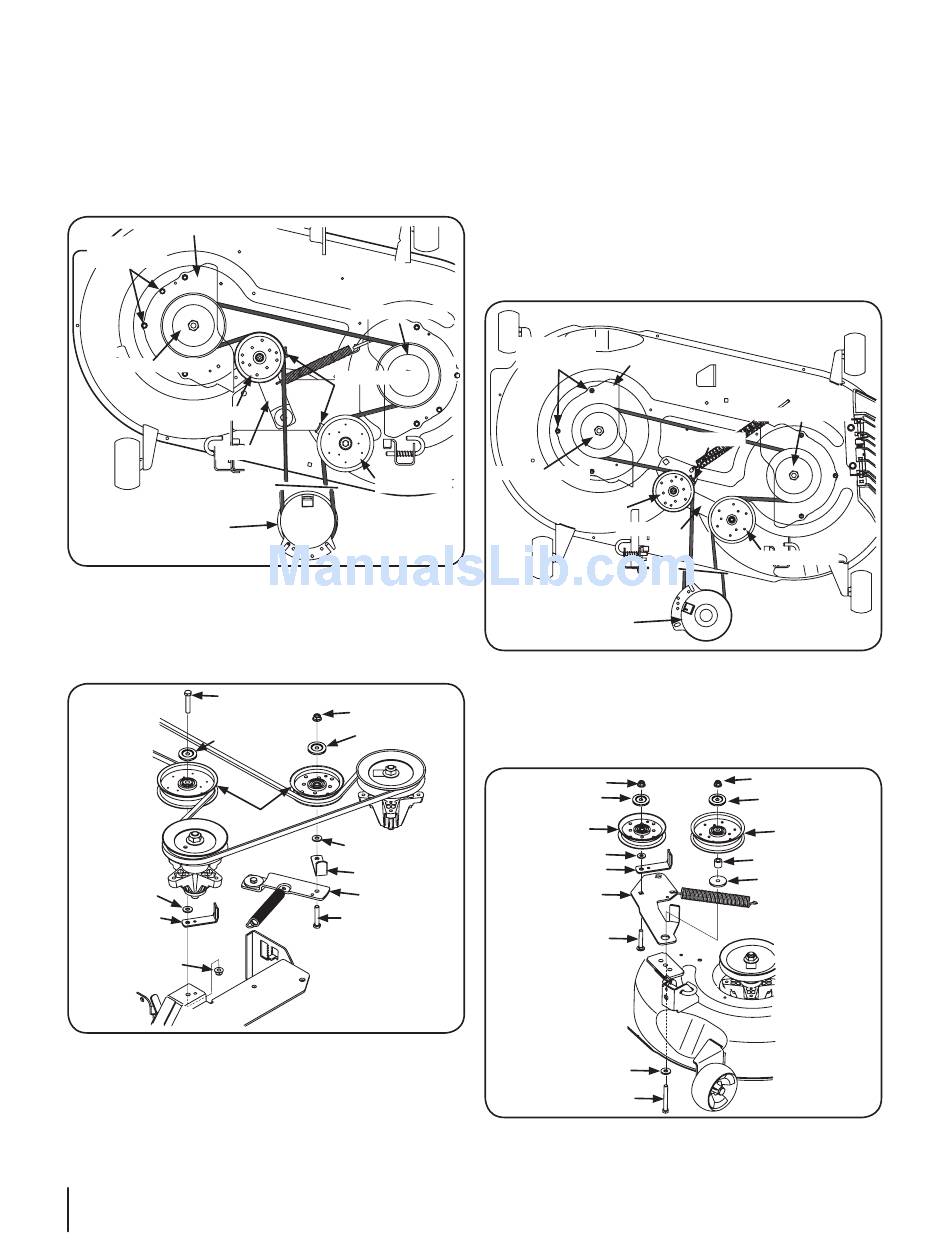 ManualsLib.com