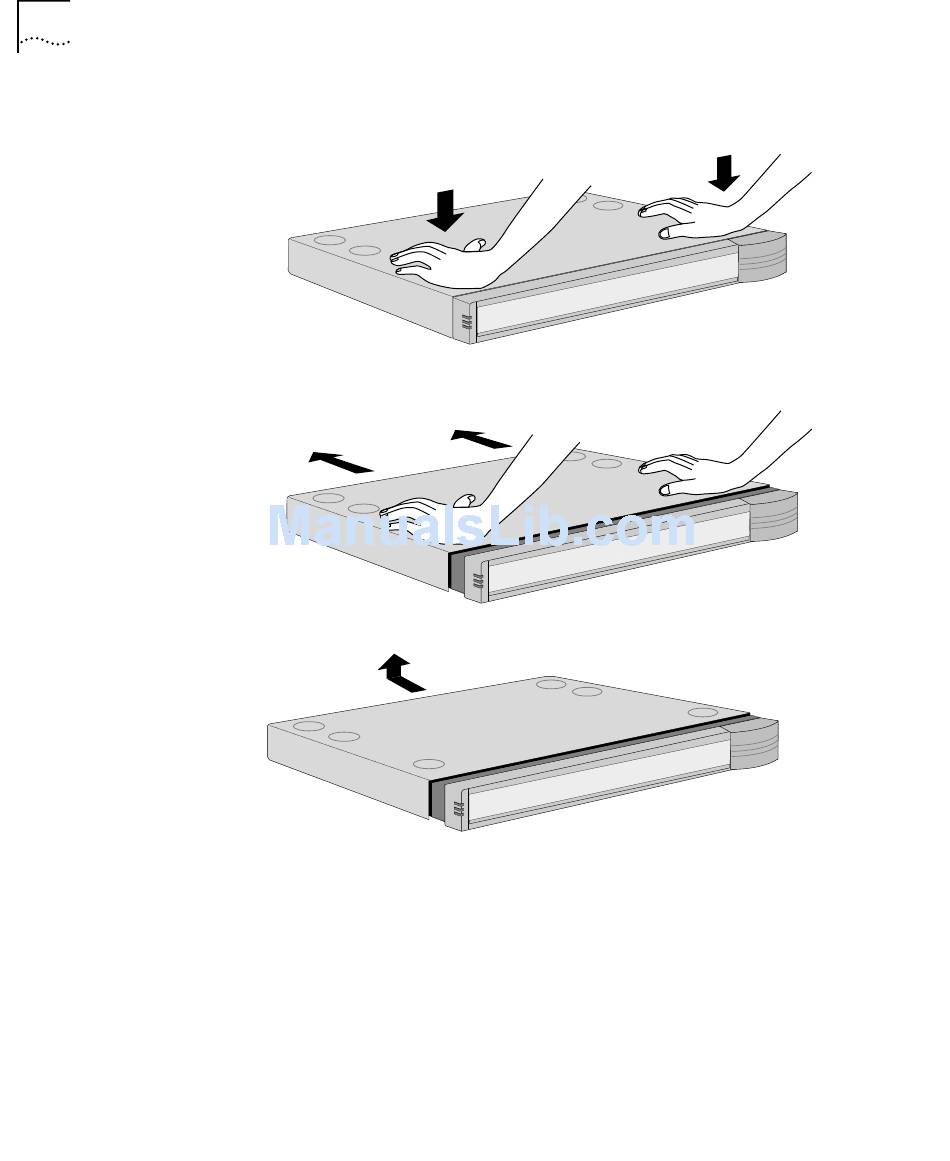 ManualsLib.com