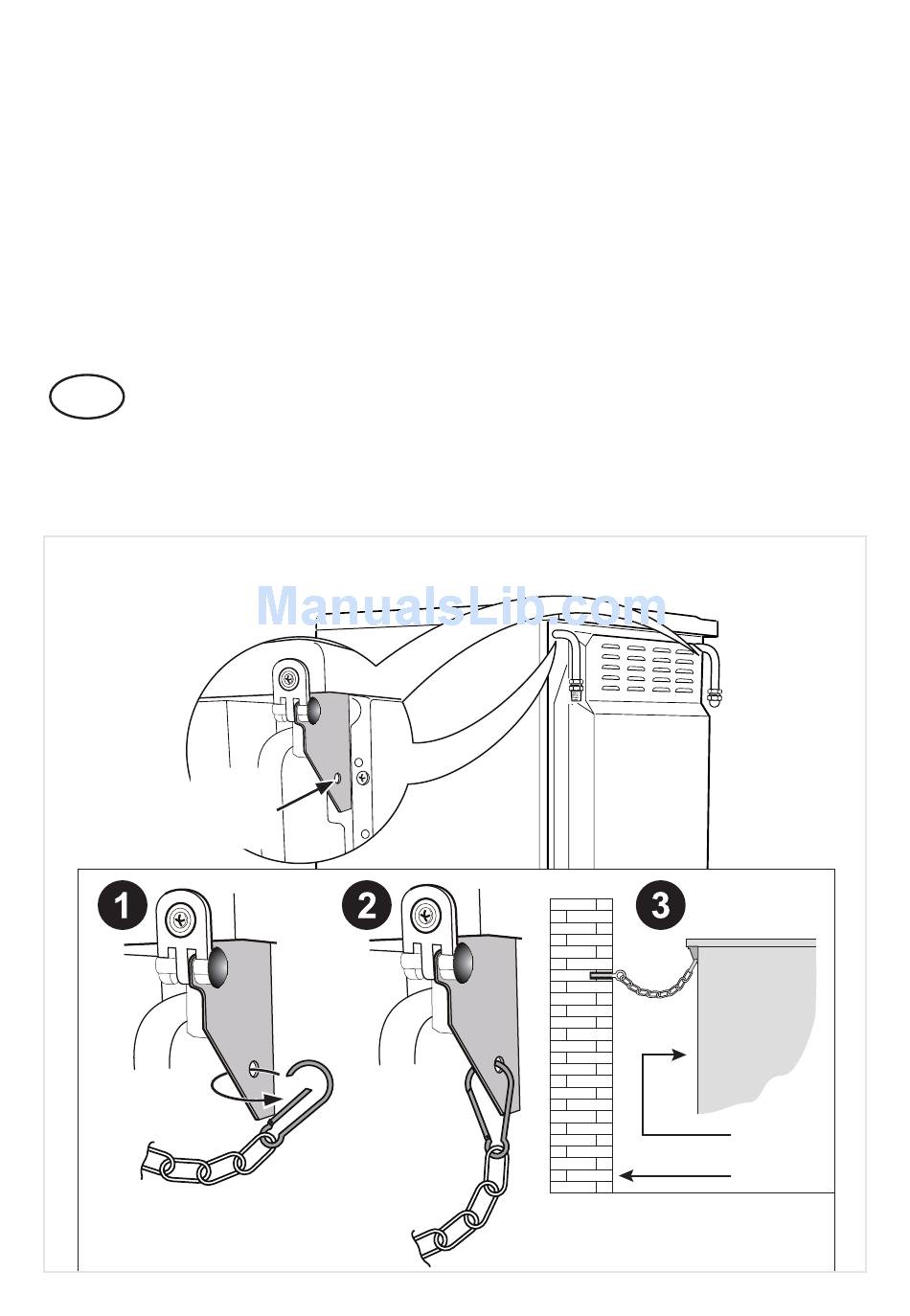 ManualsLib.com

1

2

3