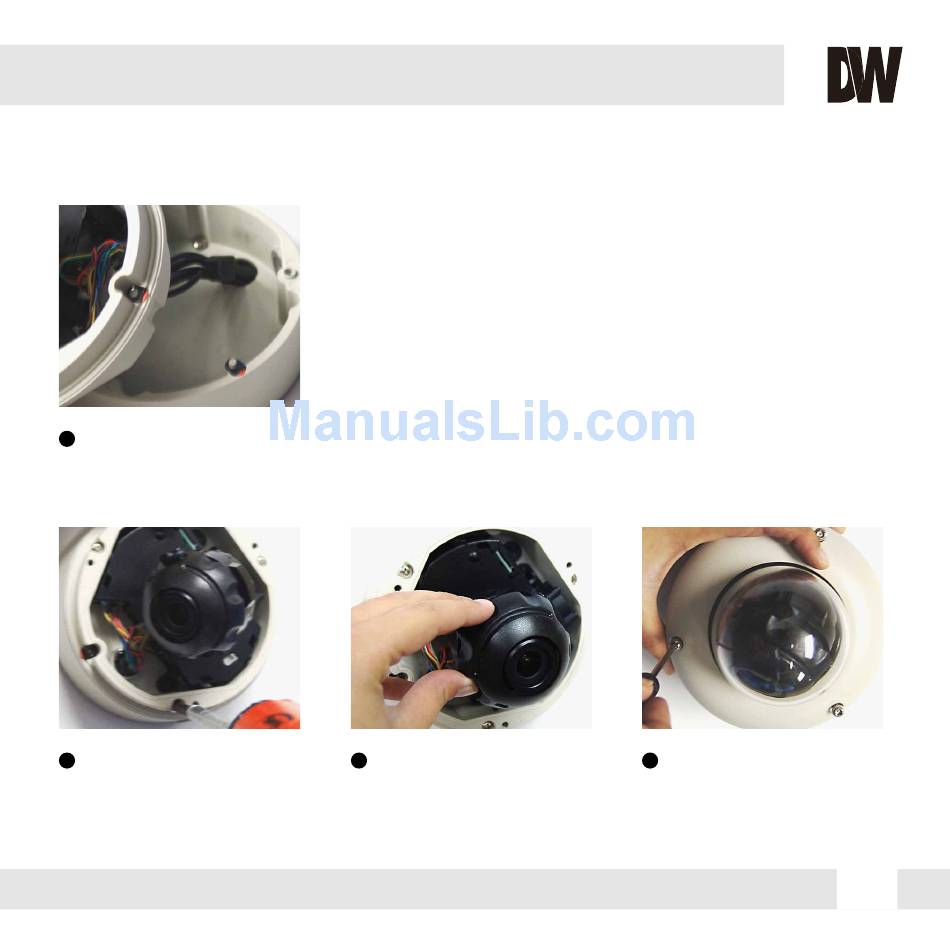 DW

ManualsLib.com