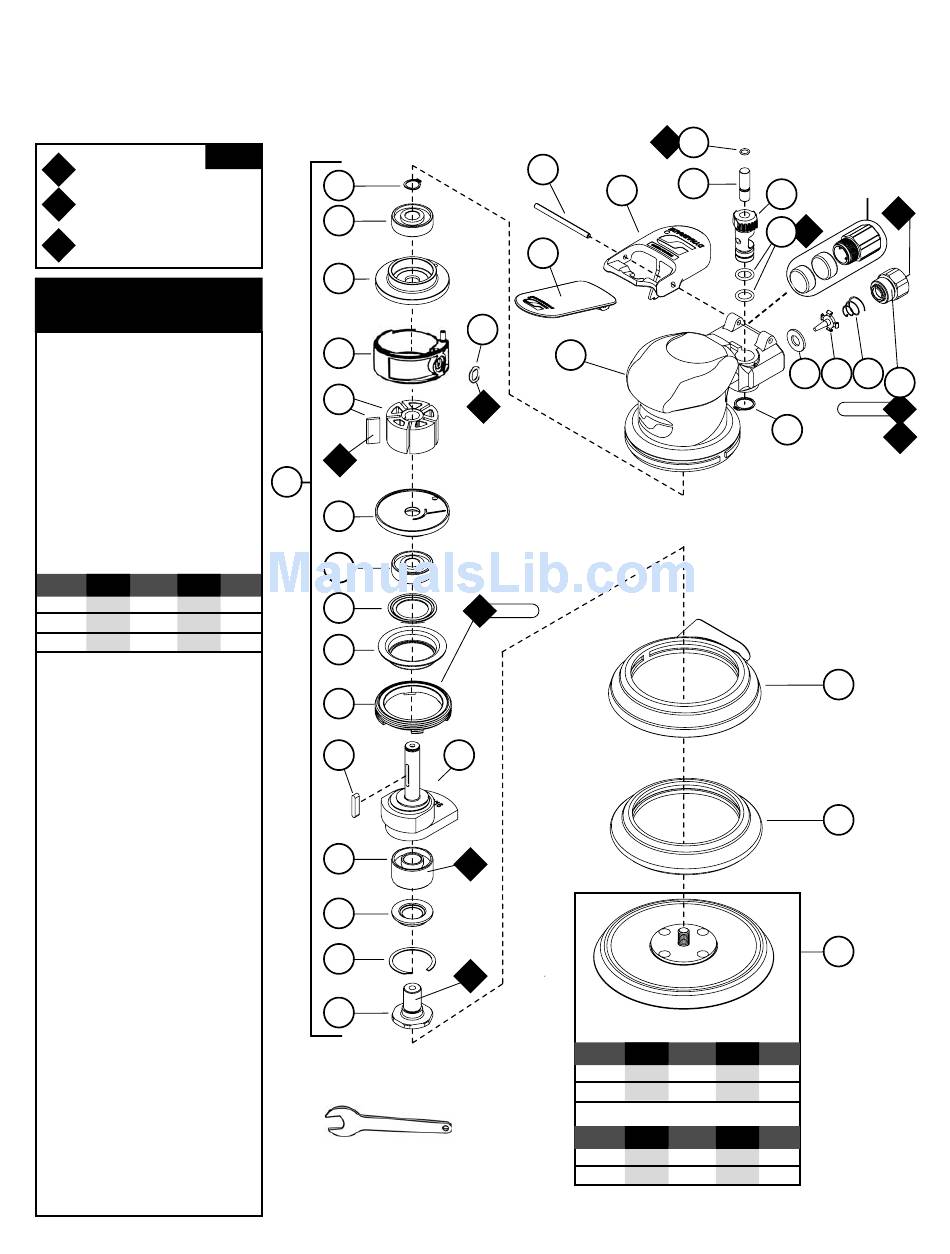 ManualsLib.com