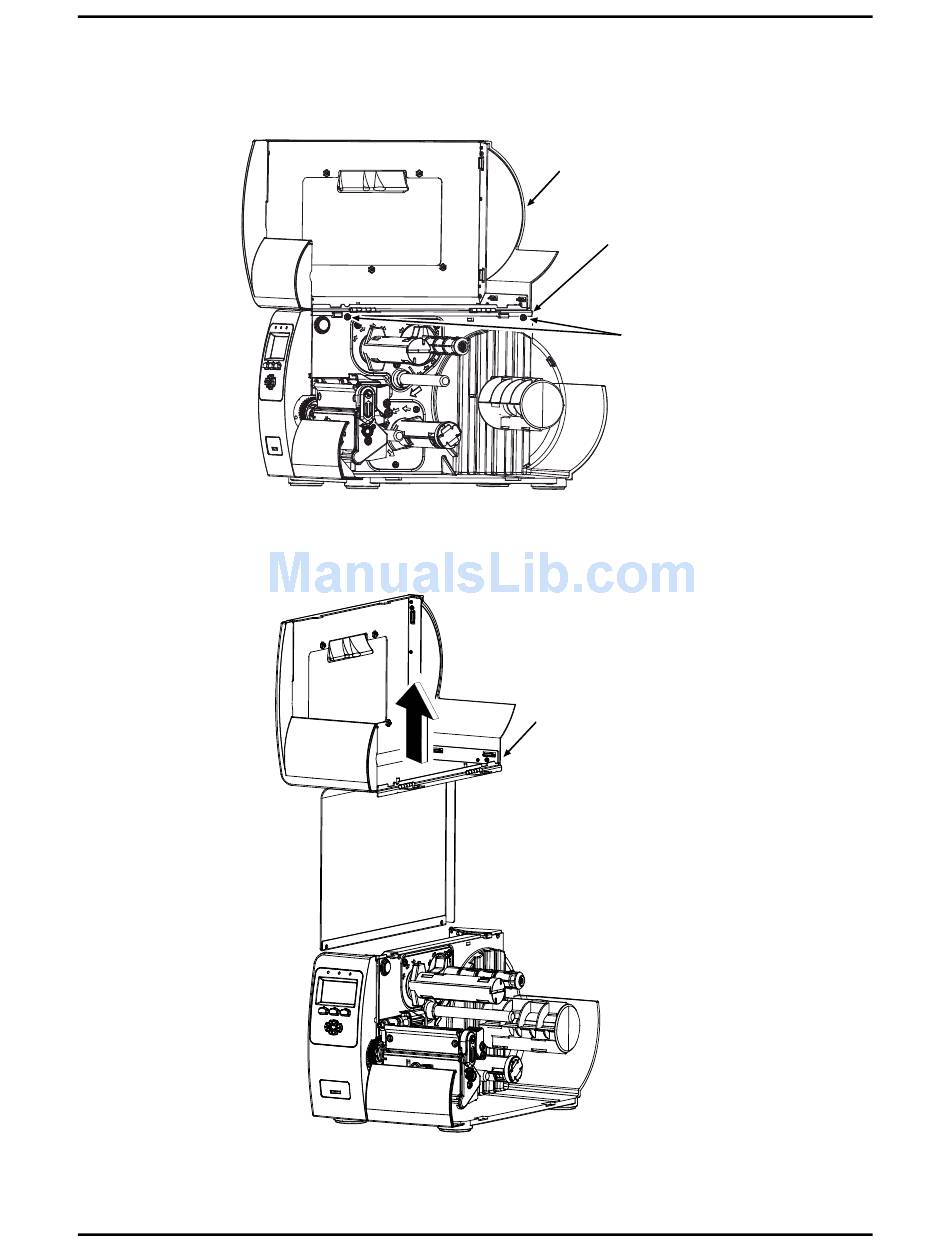 ManualsLib.com