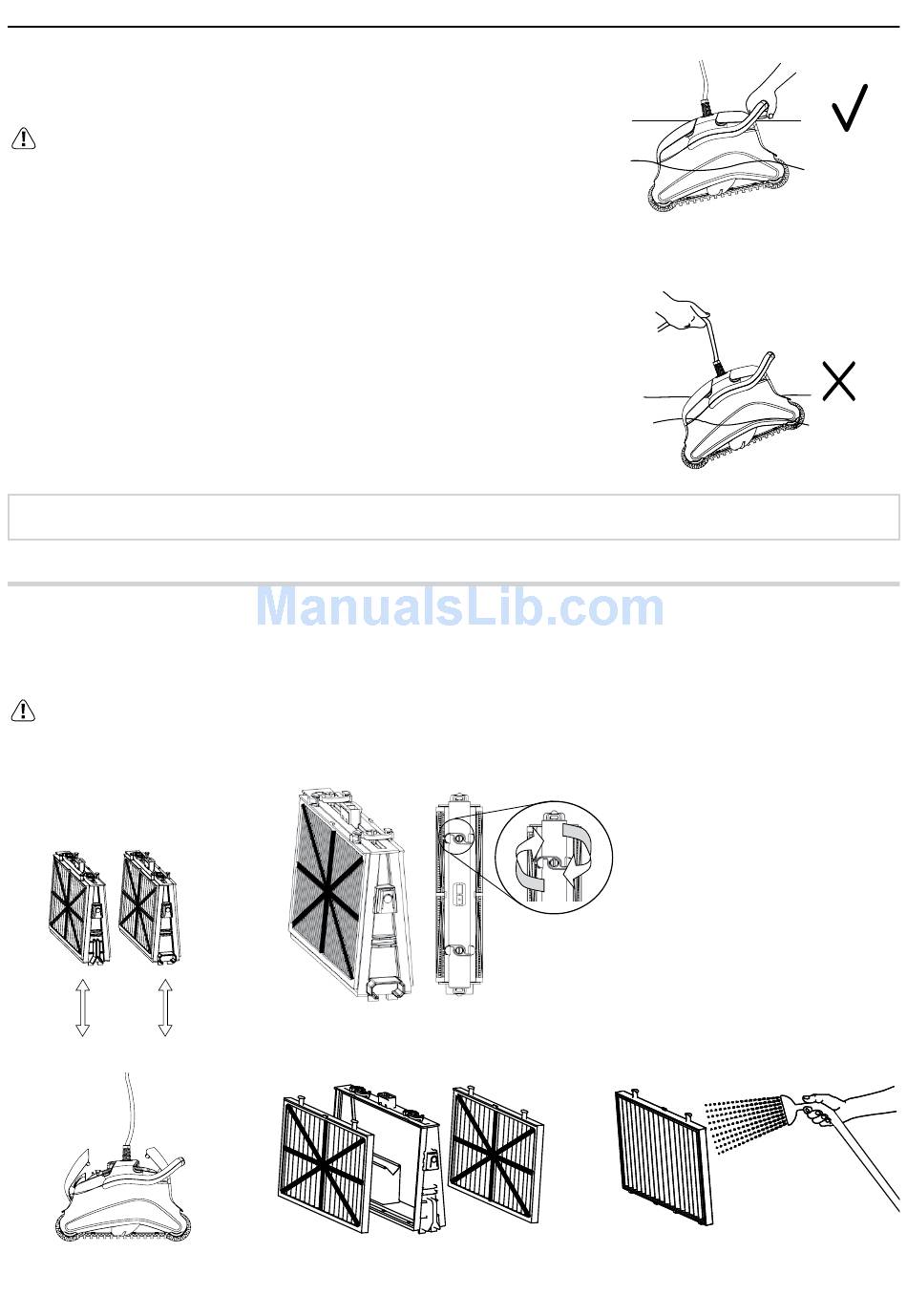 ManualsLib.com