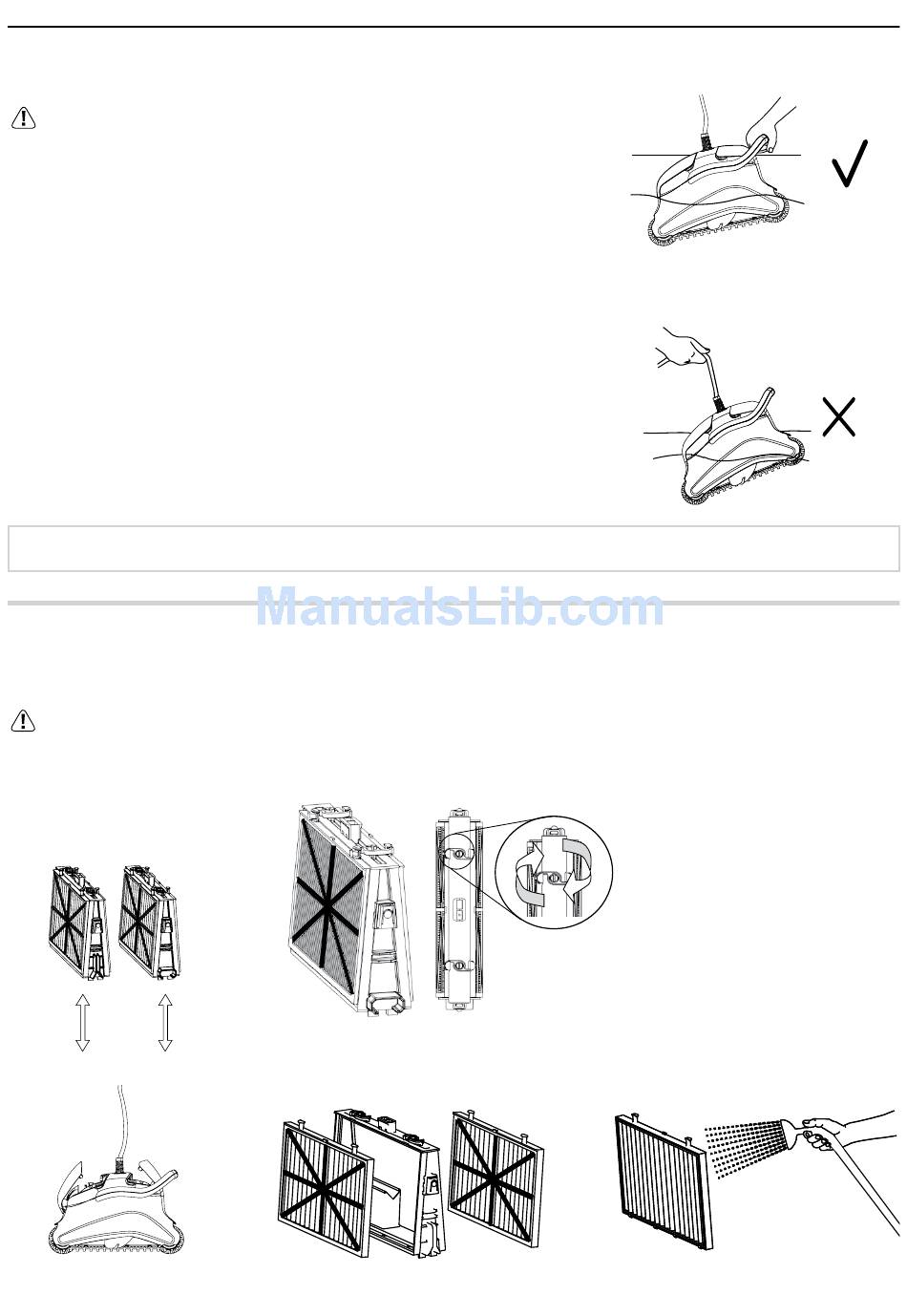 ManualsLib.com