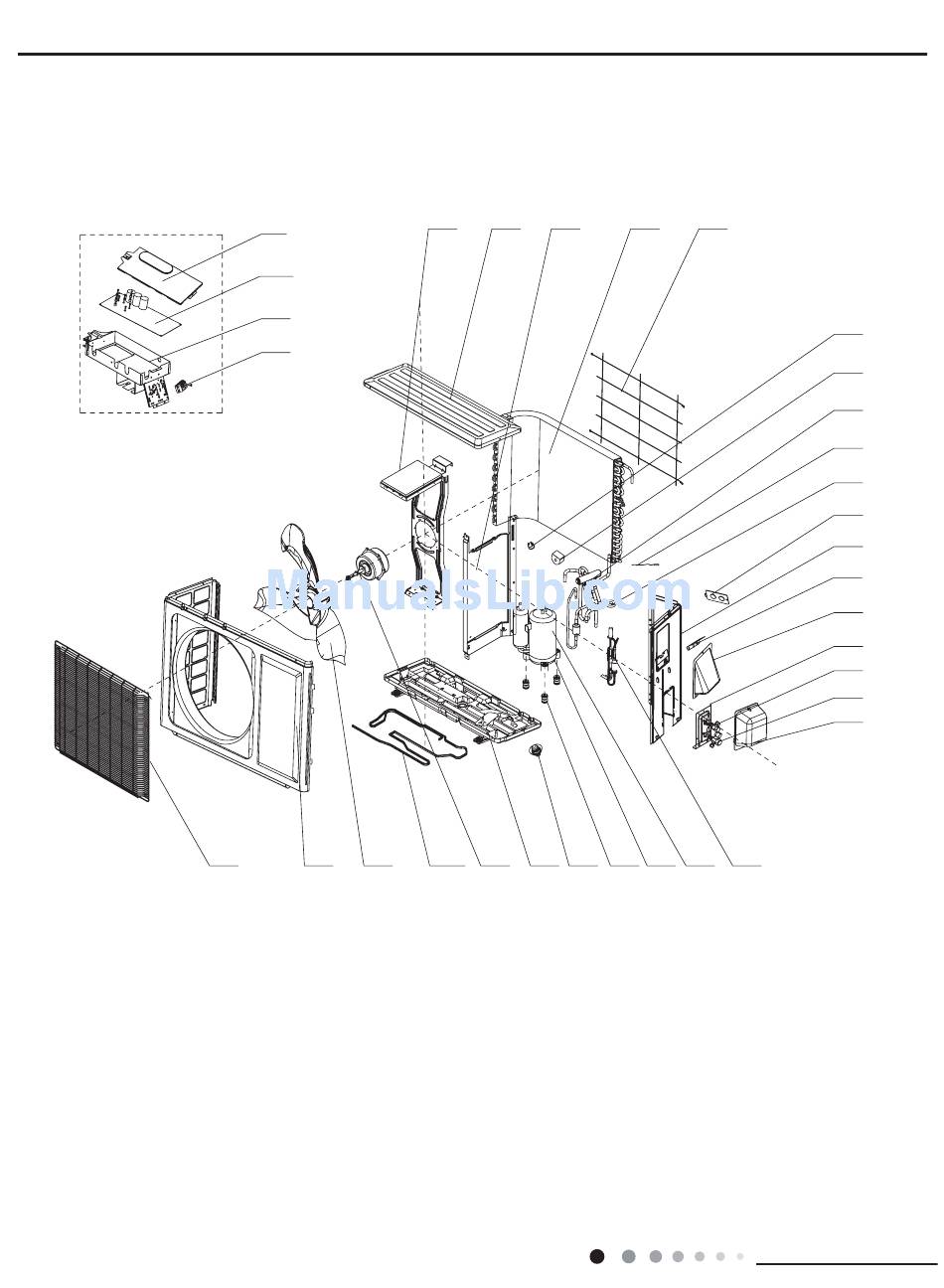 ManualsLib.com