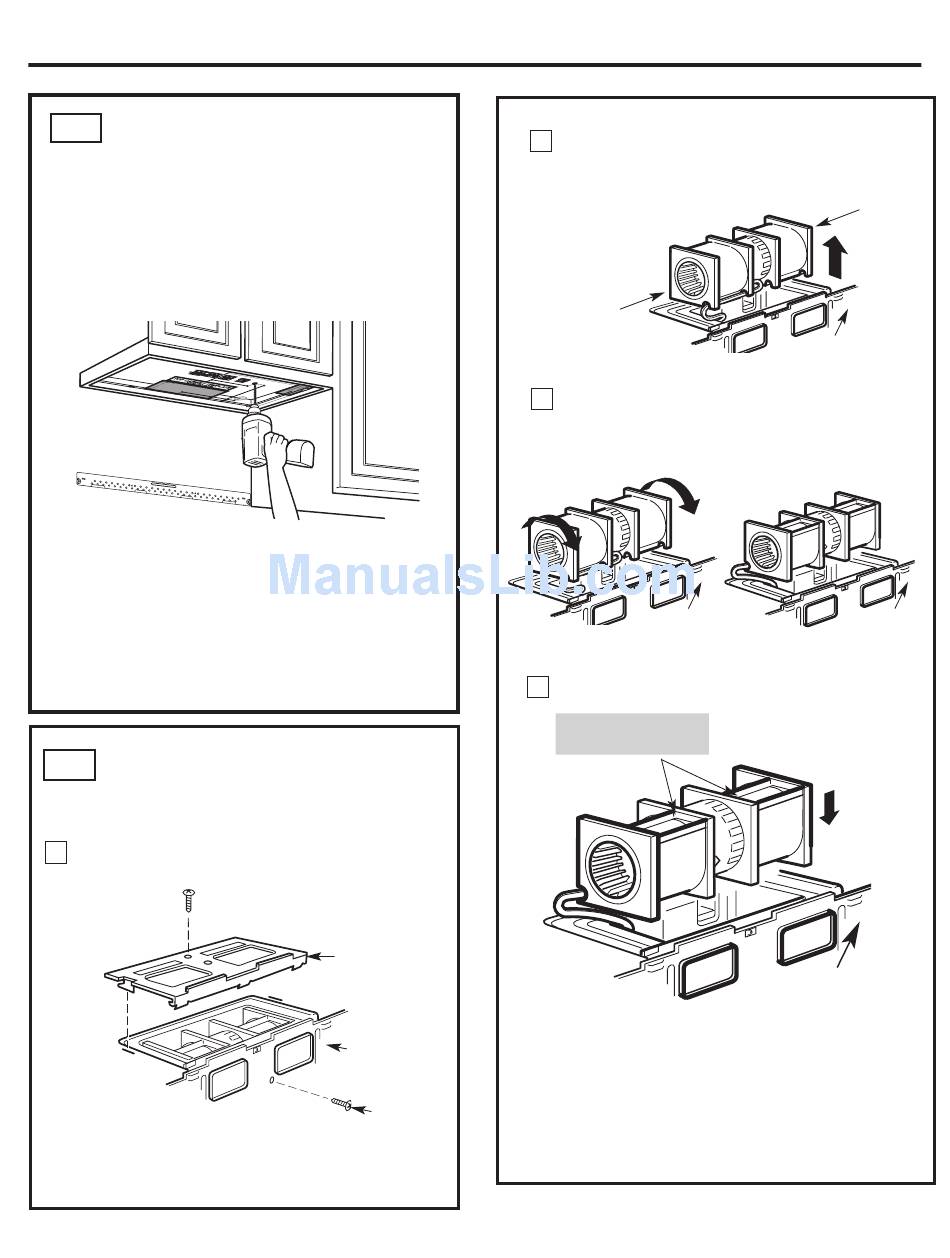 ManualsLib.com