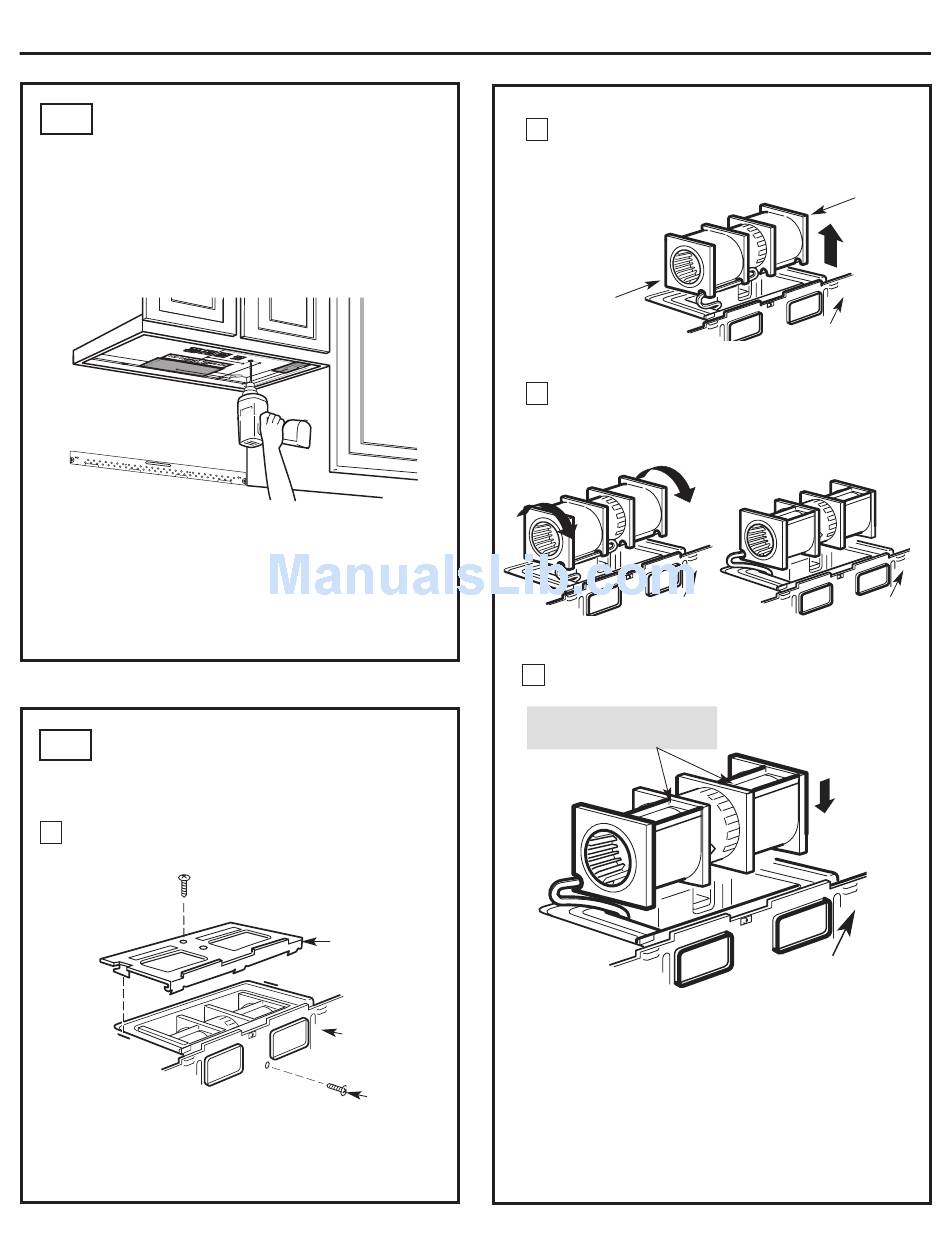 ManualsLib.com