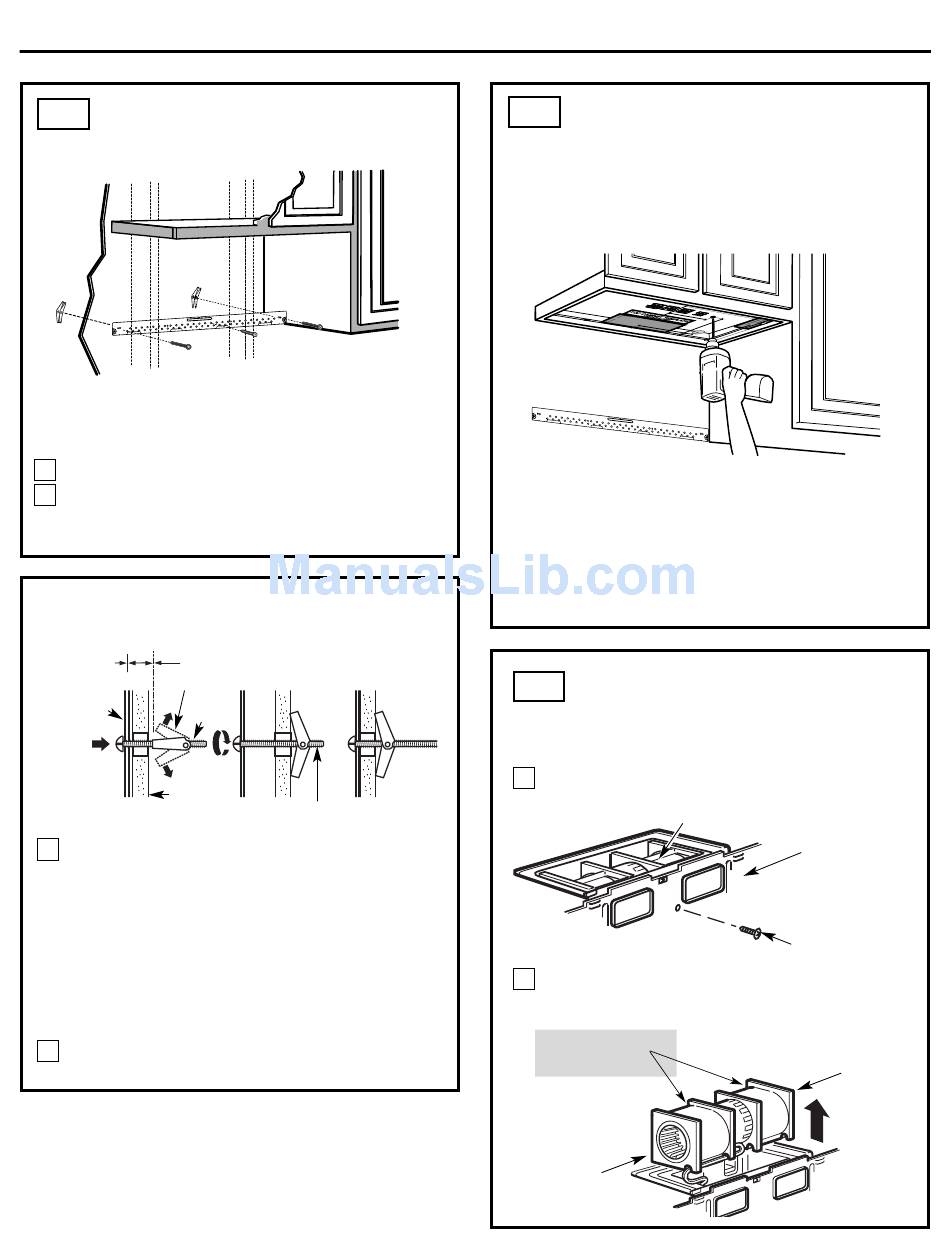 ManualsLib.com