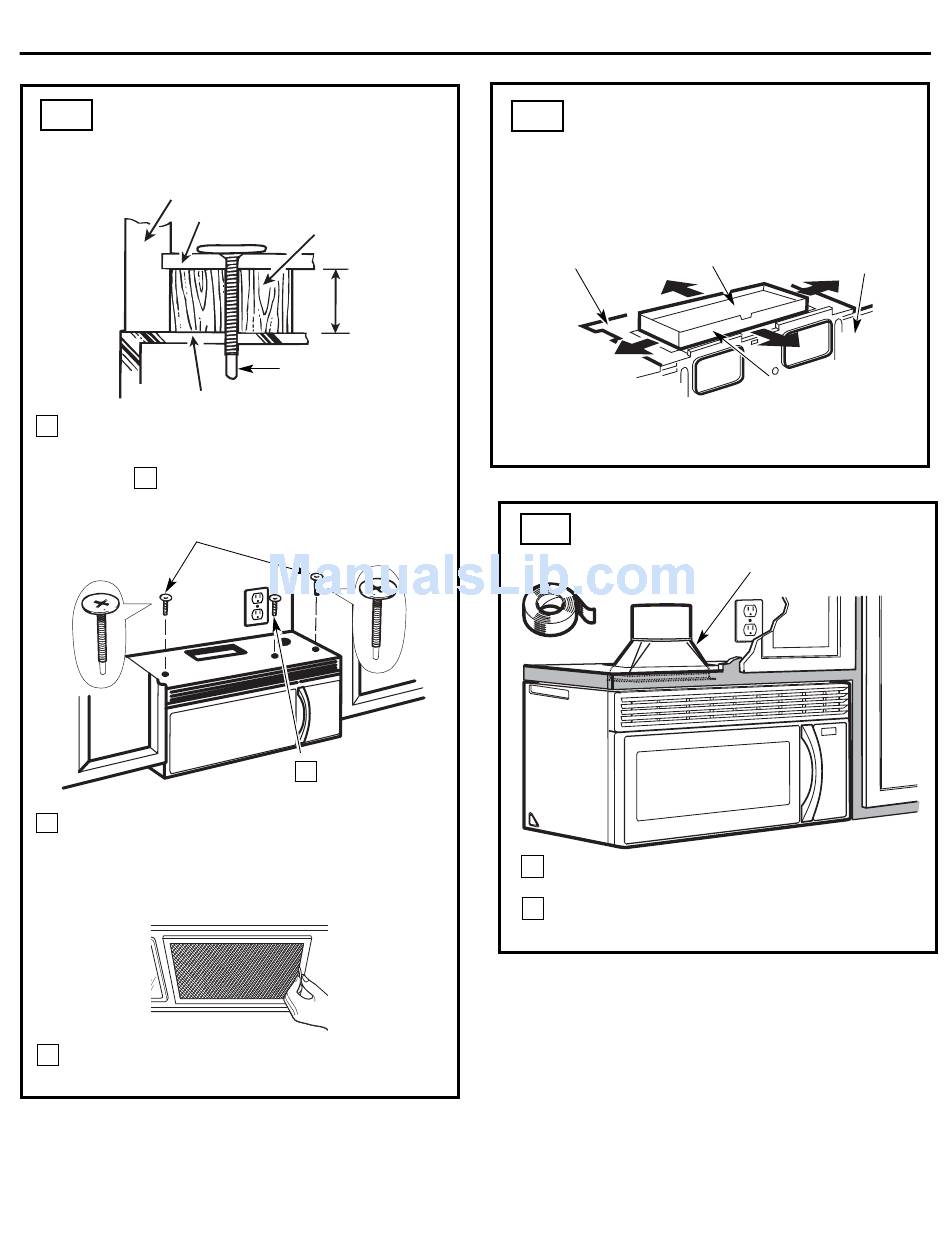 ManualsLib.com