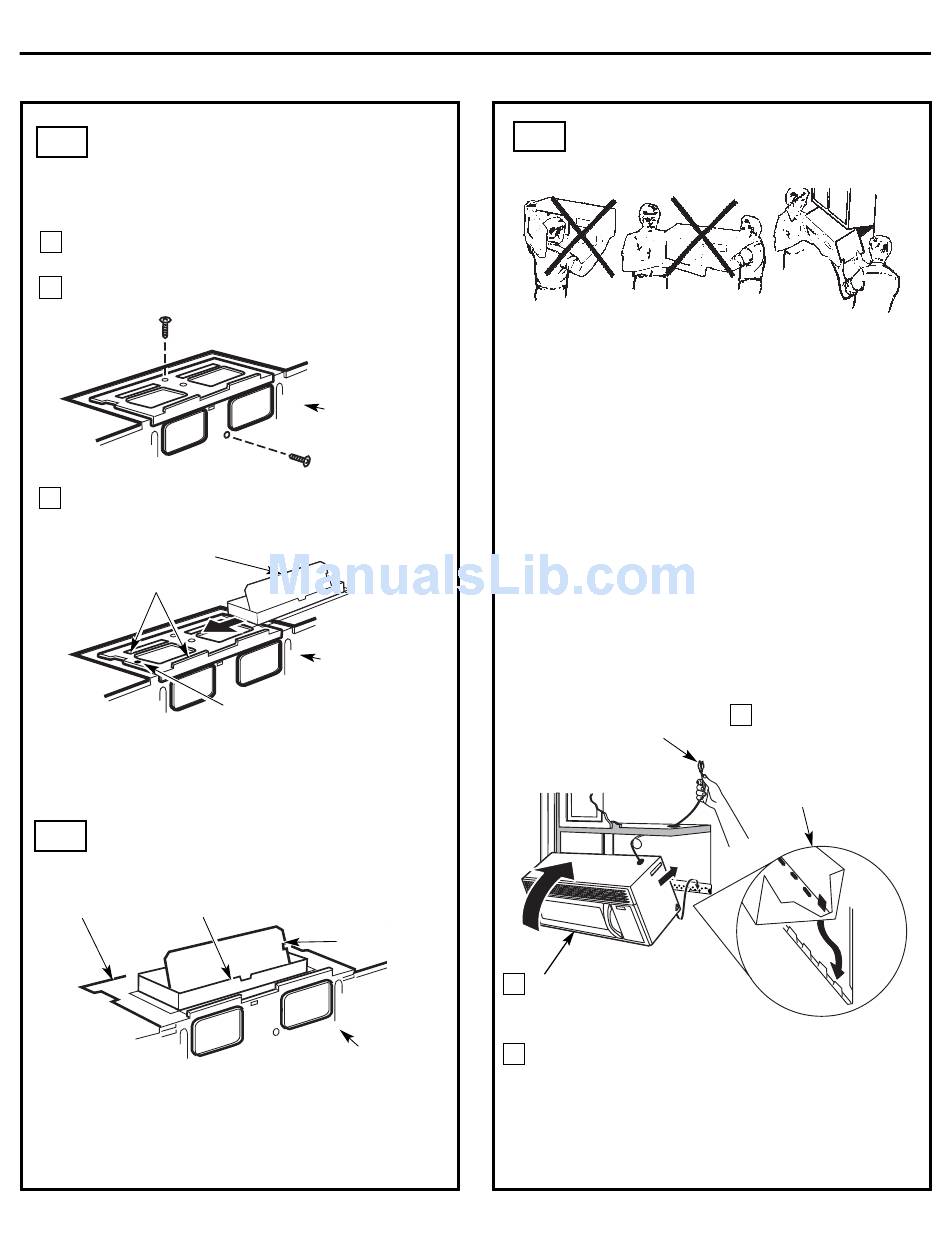 ManualsLib.com