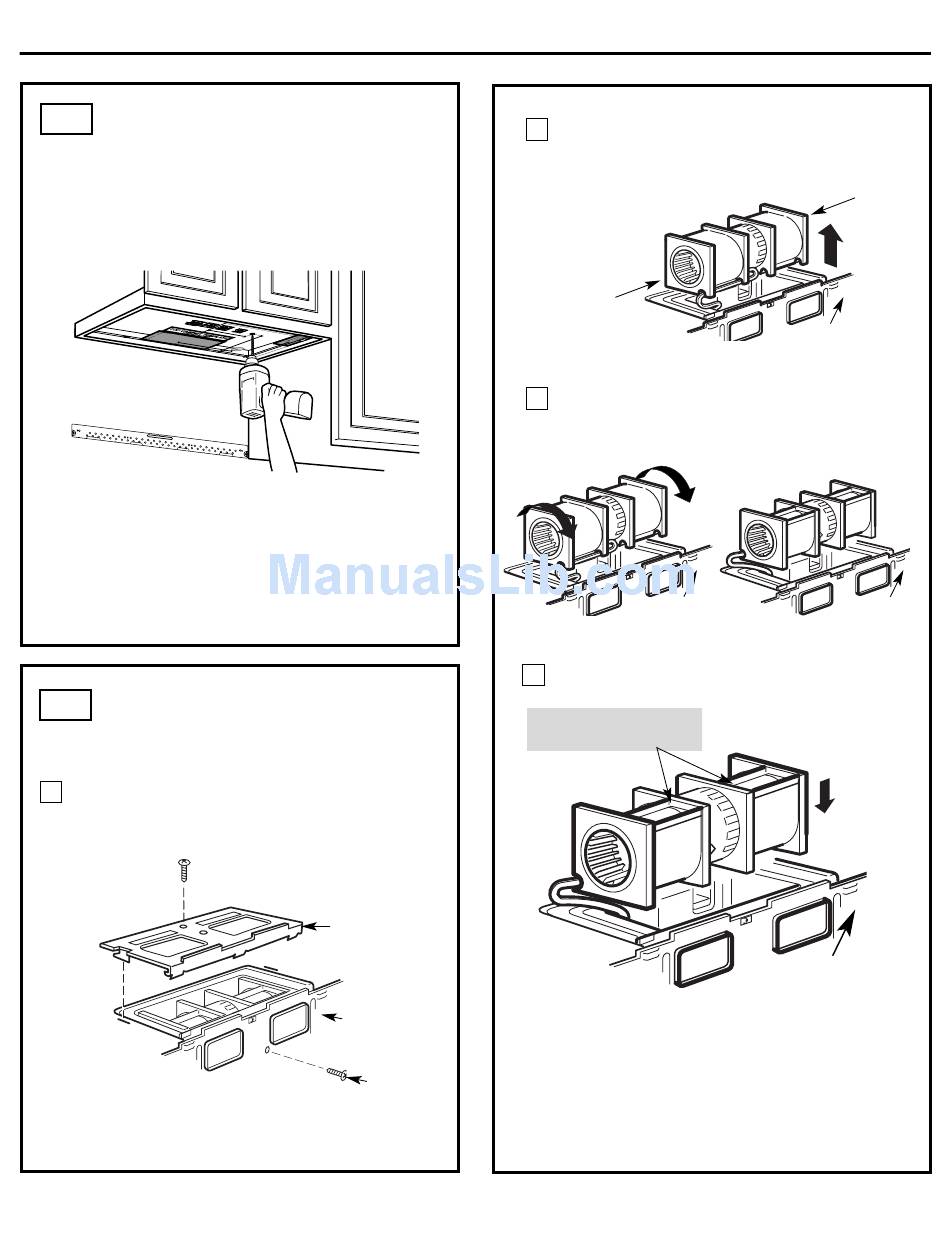 ManualsLib.com